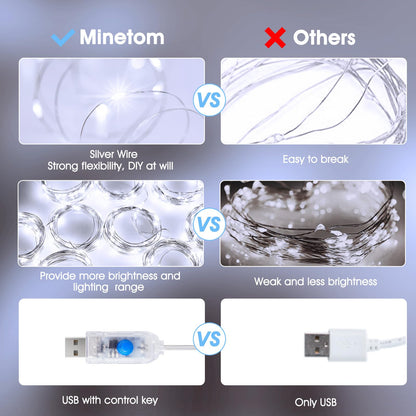 Minetom

Others

VS

Silver Wire
Strong flexibility, DIY at will

Easy to break

VS

Provide more brightness and lighting range

Weak and less brightness

VS

USB with control key

Only USB