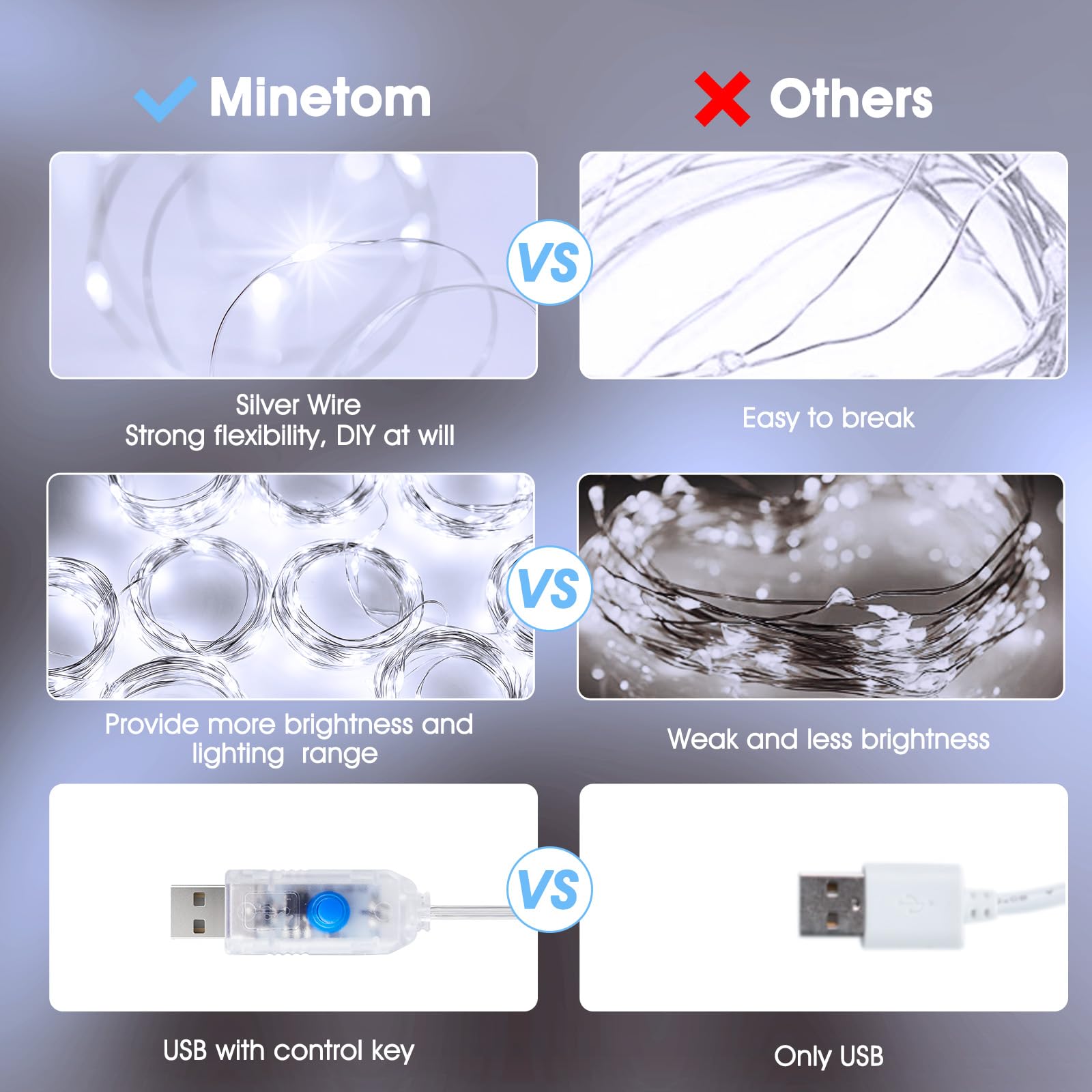 Minetom

Others

VS

Silver Wire
Strong flexibility, DIY at will

Easy to break

VS

Provide more brightness and lighting range

Weak and less brightness

VS

USB with control key

Only USB