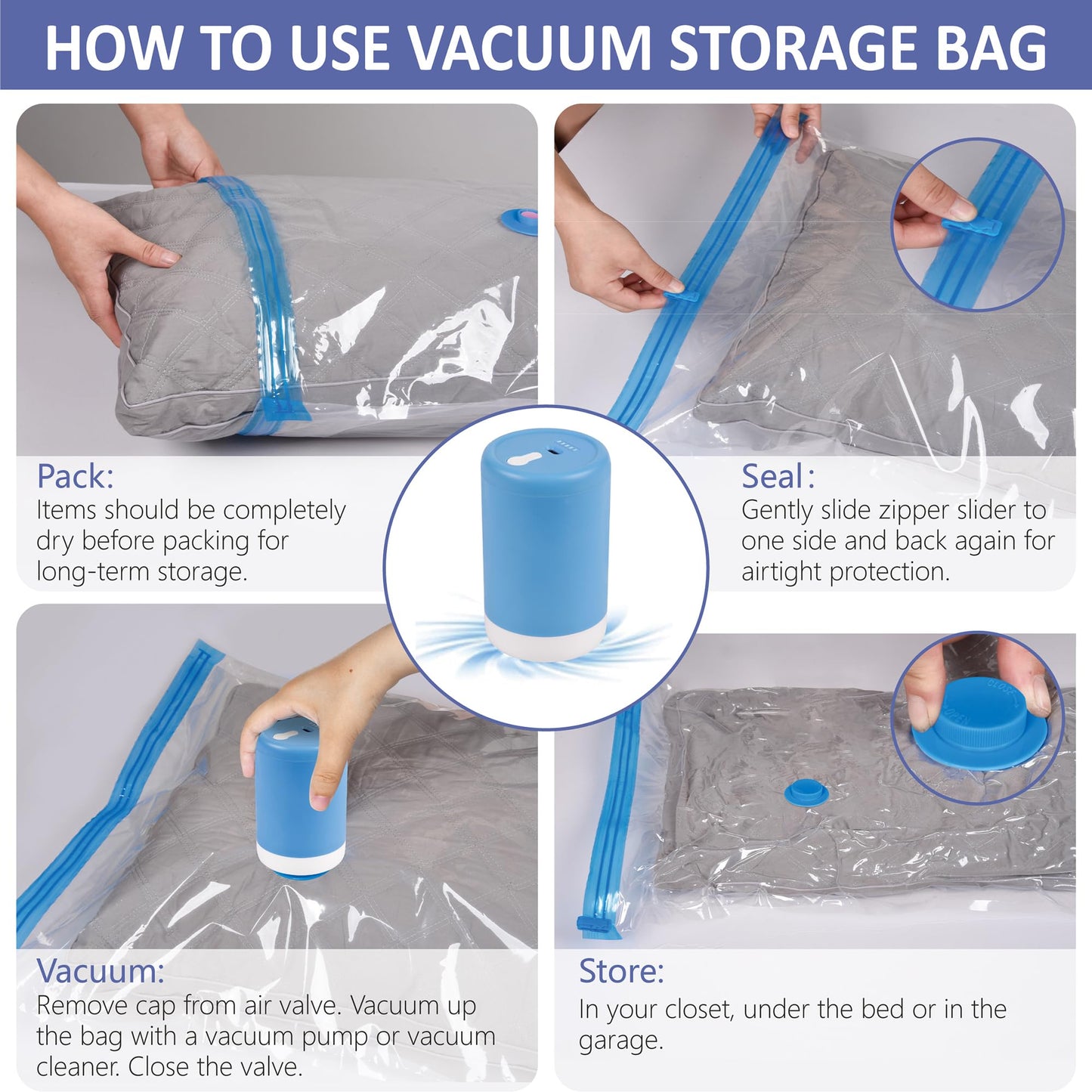 HOW TO USE VACUUM STORAGE BAG

Pack:
Items should be completely dry before packing for long-term storage.

Seal:
Gently slide zipper slider to one side and back again for airtight protection.

Vacuum:
Remove cap from air valve. Vacuum up the bag with a vacuum pump or vacuum cleaner. Close the valve.

Store:
In your closet, under the bed or in the garage.