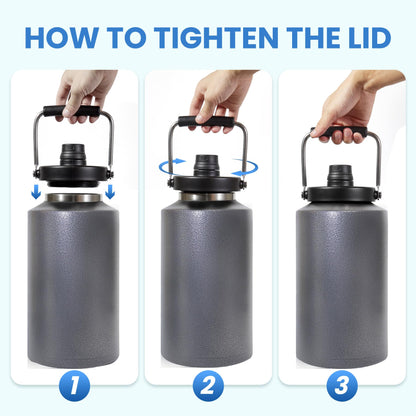 HOW TO TIGHTEN THE LID

1

2

3