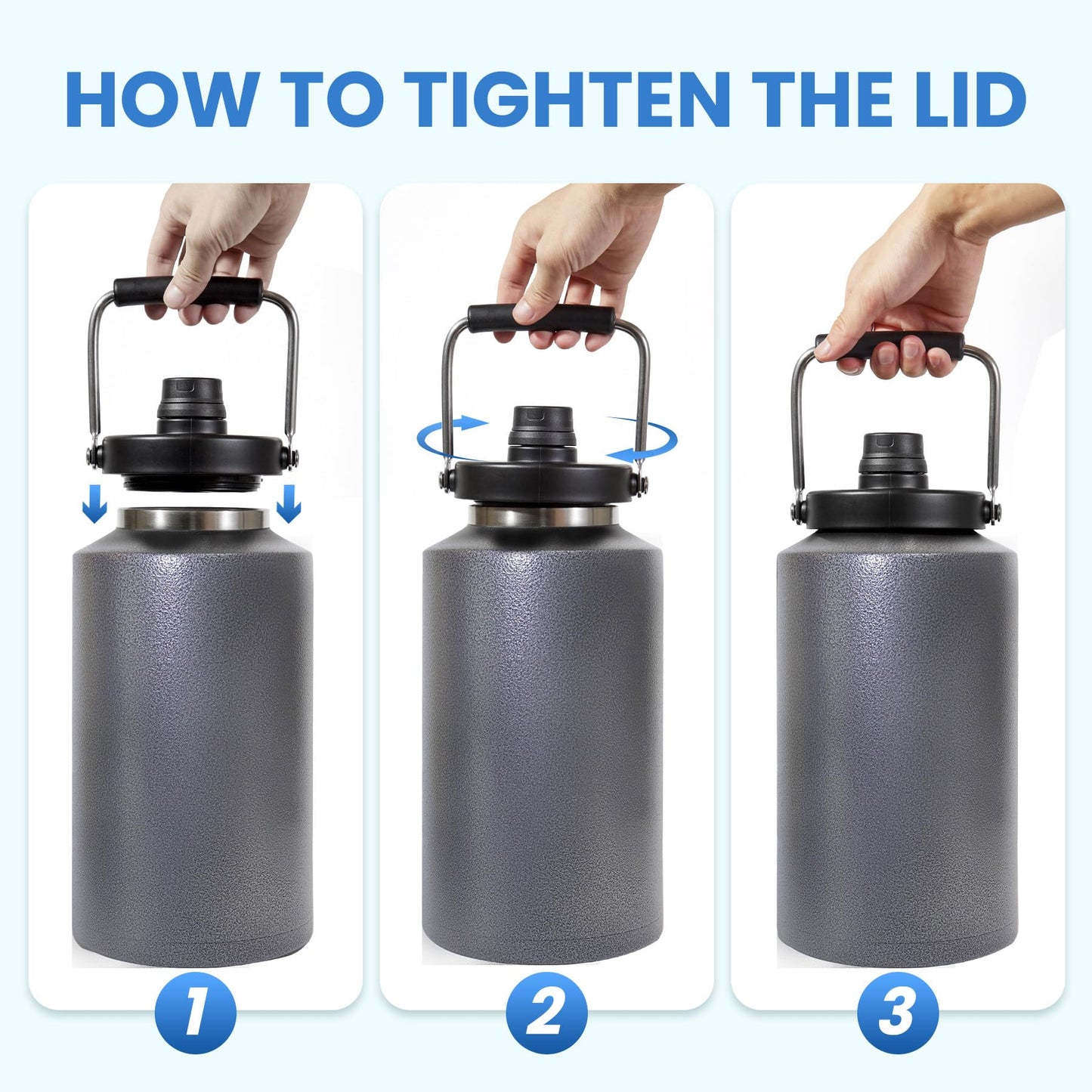 HOW TO TIGHTEN THE LID

1

2

3