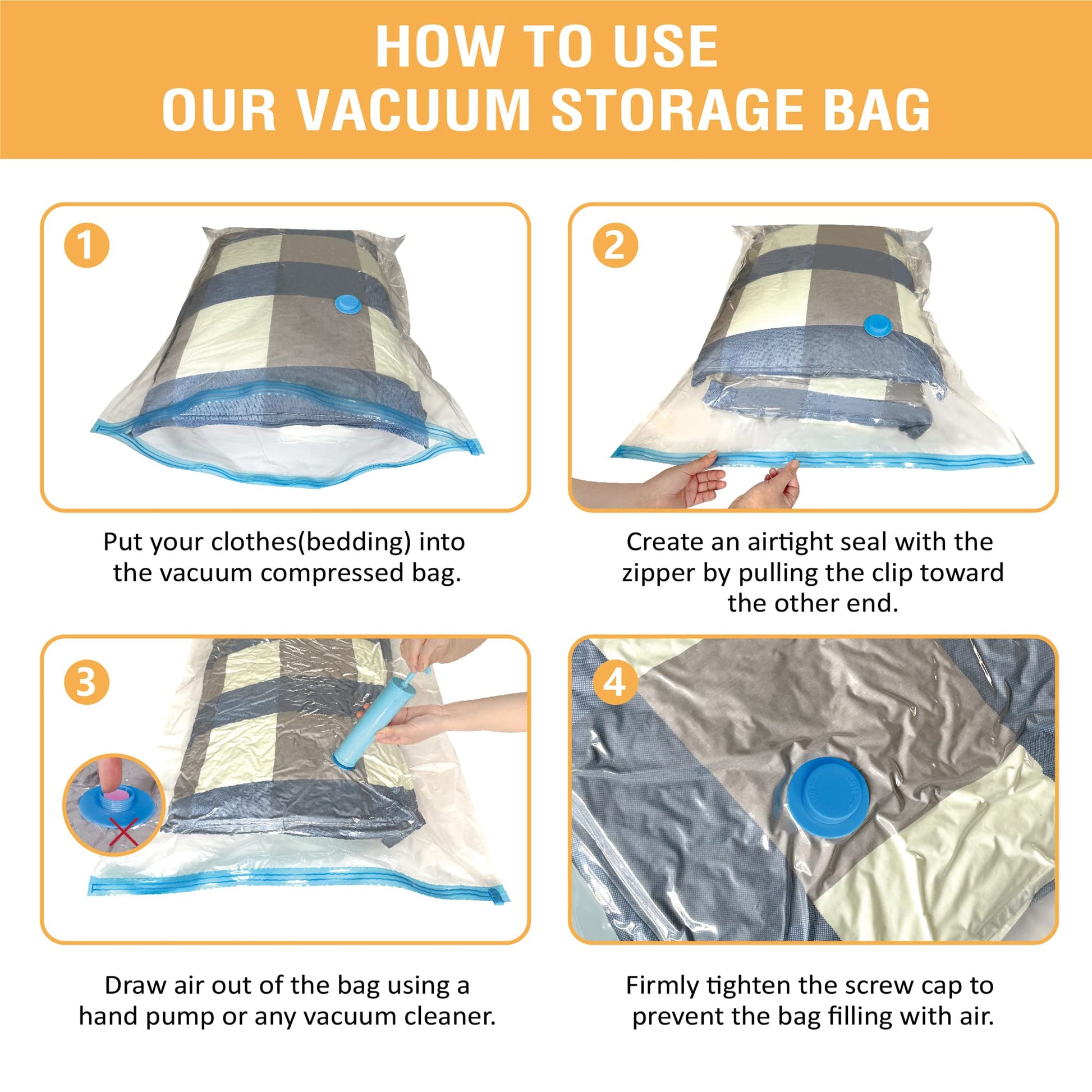 HOW TO USE
OUR VACUUM STORAGE BAG

1

Put your clothes(bedding) into the vacuum compressed bag.

2

Create an airtight seal with the zipper by pulling the clip toward the other end.

3

Draw air out of the bag using a hand pump or any vacuum cleaner.

4

Firmly tighten the screw cap to prevent the bag filling with air.