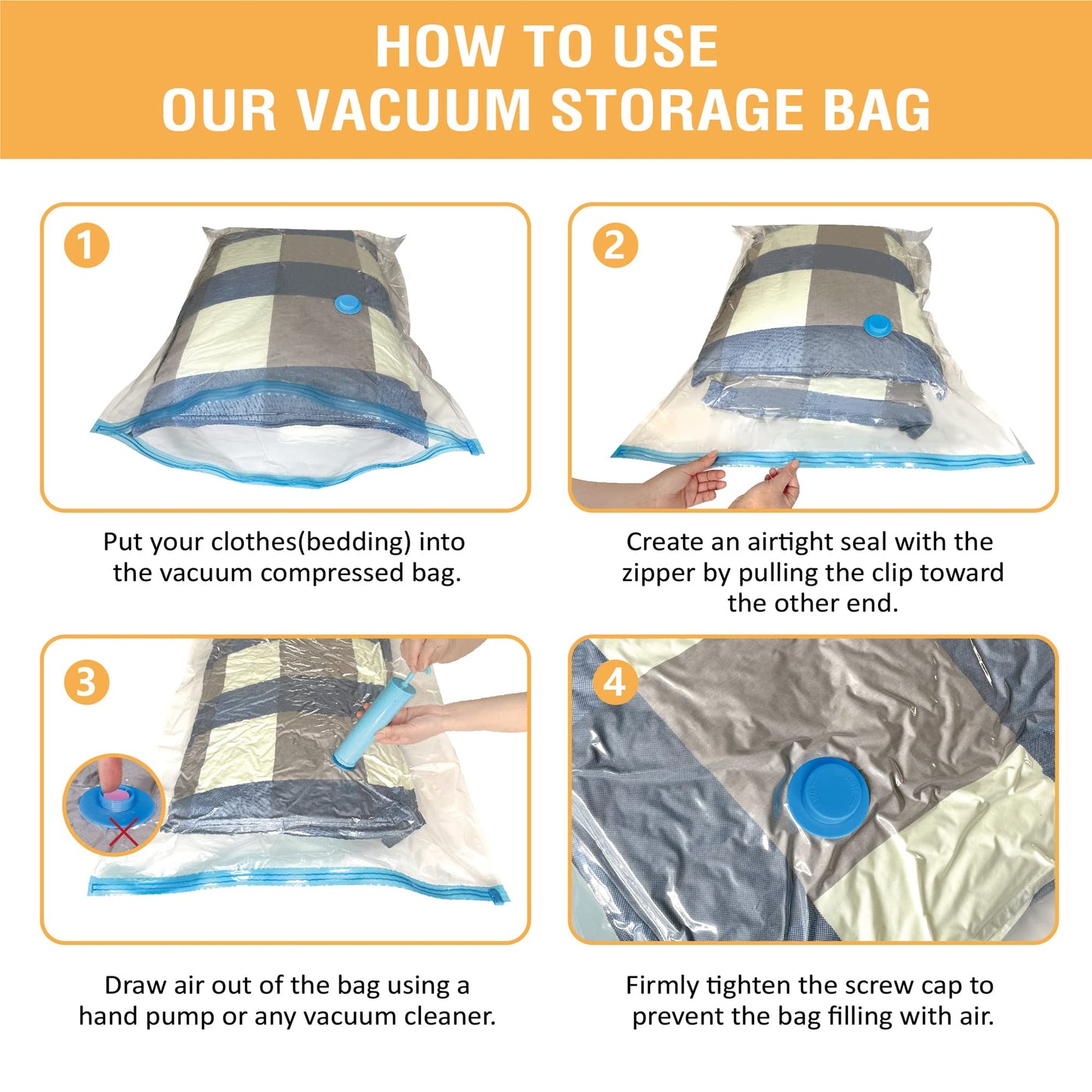 HOW TO USE
OUR VACUUM STORAGE BAG

1

Put your clothes(bedding) into the vacuum compressed bag.

2

Create an airtight seal with the zipper by pulling the clip toward the other end.

3

Draw air out of the bag using a hand pump or any vacuum cleaner.

4

Firmly tighten the screw cap to prevent the bag filling with air.