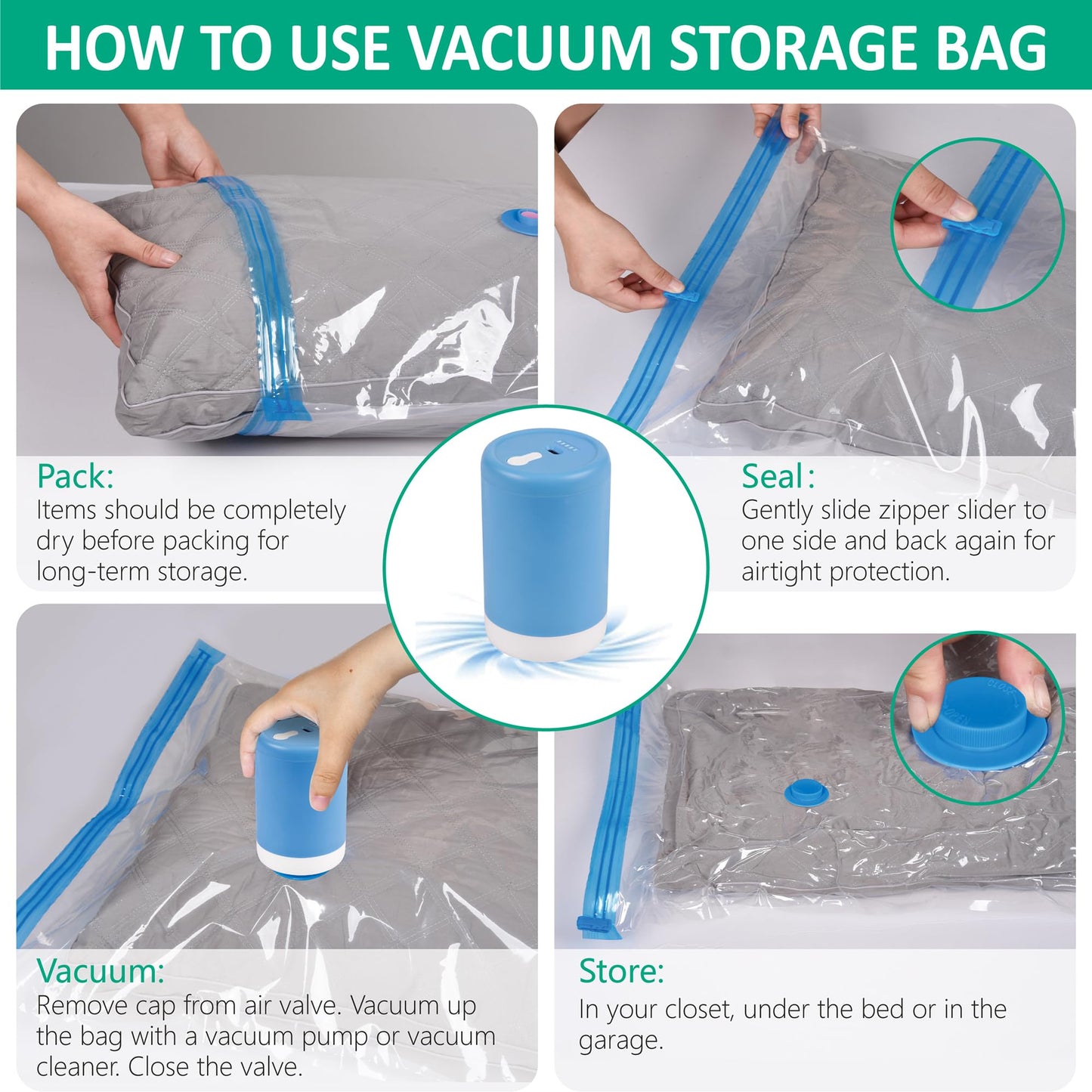 HOW TO USE VACUUM STORAGE BAG

Pack:
Items should be completely dry before packing for long-term storage.

Seal:
Gently slide zipper slider to one side and back again for airtight protection.

Vacuum:
Remove cap from air valve. Vacuum up the bag with a vacuum pump or vacuum cleaner. Close the valve.

Store:
In your closet, under the bed or in the garage.