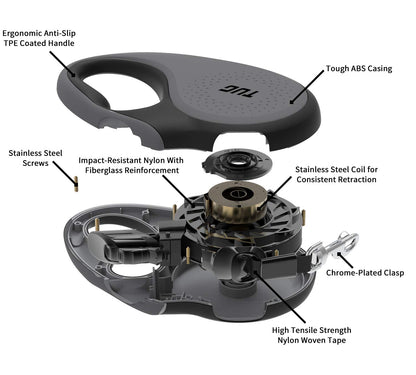 Ergonomic Anti-Slip TPE Coated Handle

Tough ABS Casing

TUG

Stainless Steel Screws

Impact-Resistant Nylon With Fiberglass Reinforcement

Stainless Steel Coil for Consistent Retraction

Chrome-Plated Clasp

High Tensile Strength Nylon Woven Tape