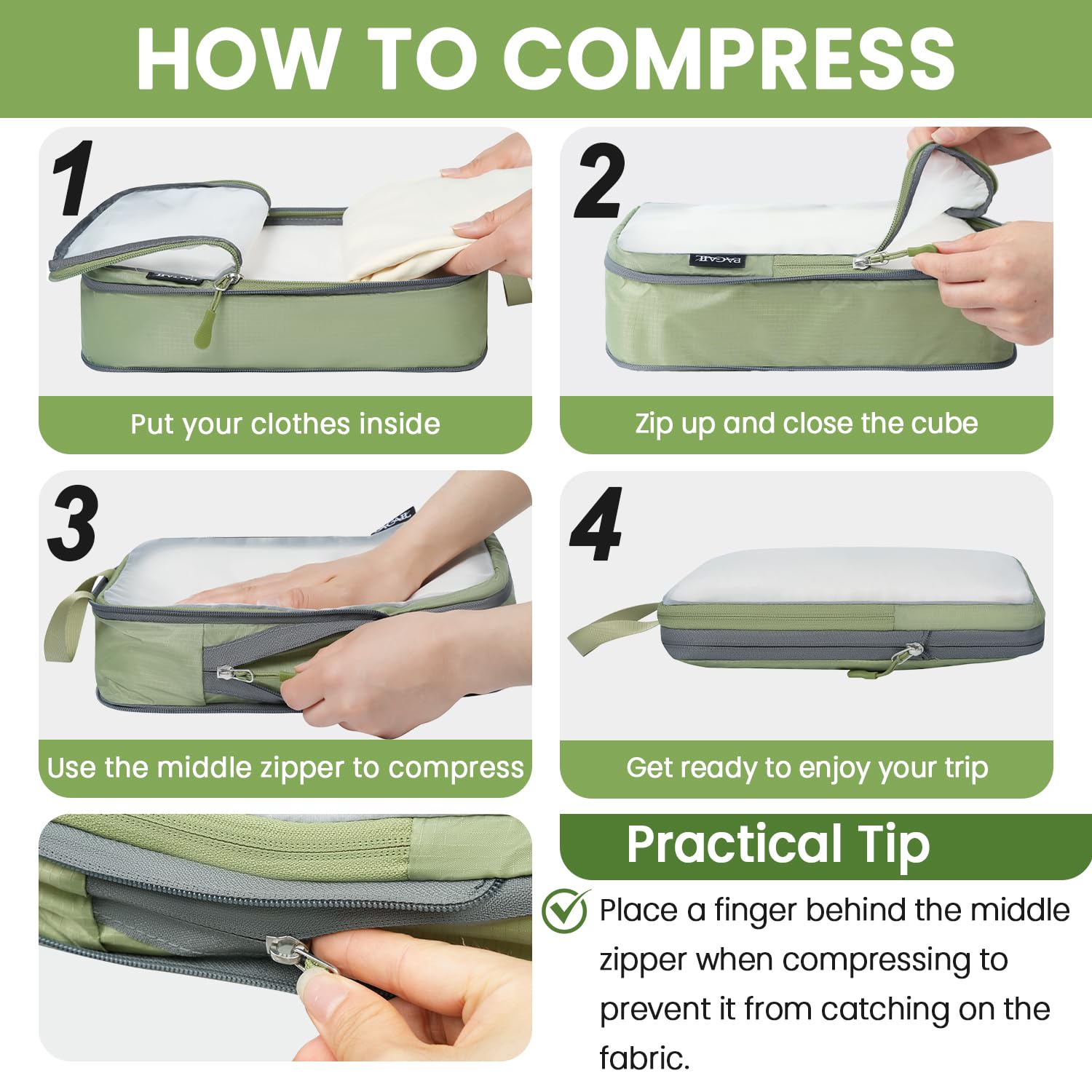 HOW TO COMPRESS

1

Put your clothes inside

2

BAGAIL

Zip up and close the cube

3

Use the middle zipper to compress

4

Get ready to enjoy your trip

Practical Tip

Place a finger behind the middle zipper when compressing to prevent it from catching on the fabric.