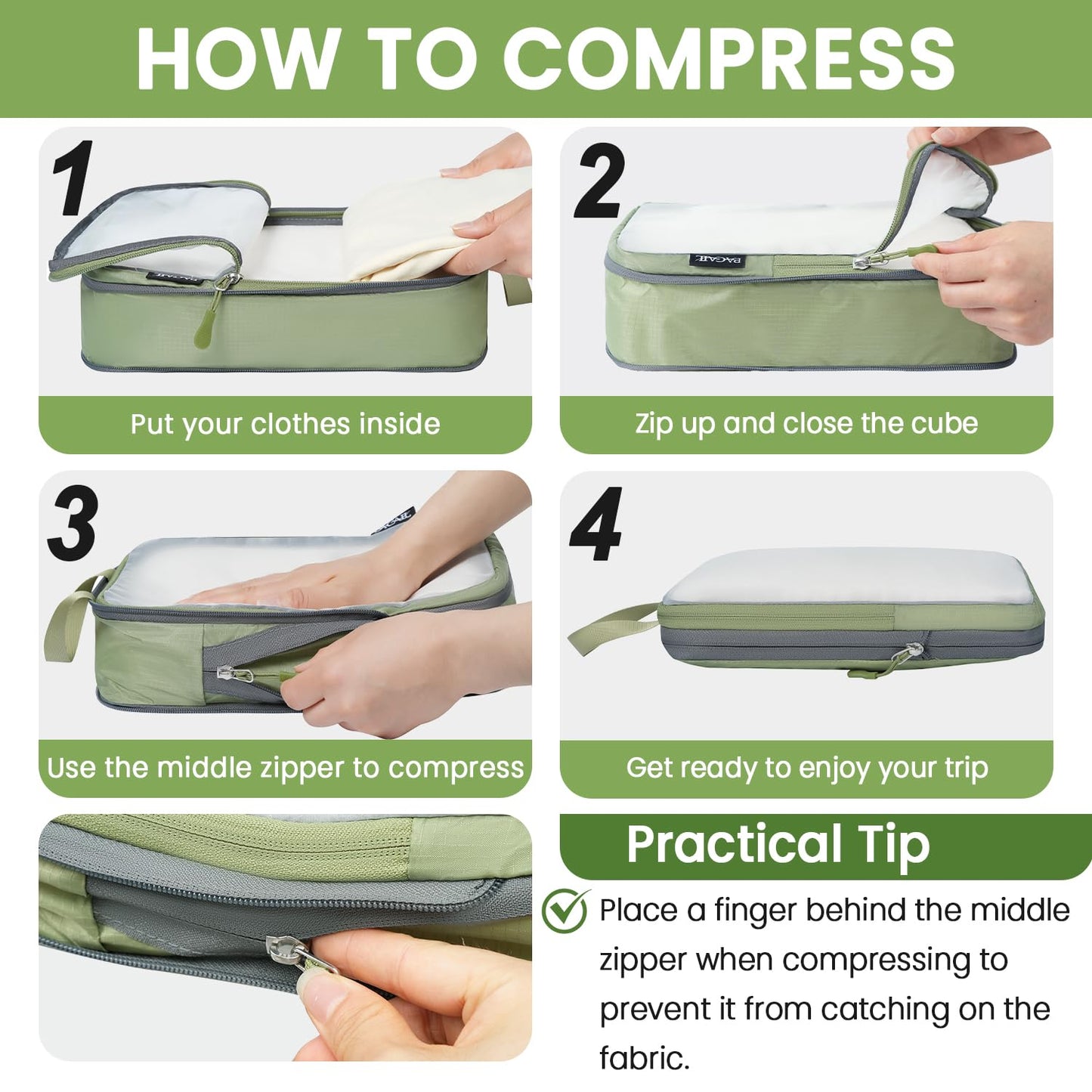 HOW TO COMPRESS

1

Put your clothes inside

2

BAGAIL

Zip up and close the cube

3

Use the middle zipper to compress

4

Get ready to enjoy your trip

Practical Tip

Place a finger behind the middle zipper when compressing to prevent it from catching on the fabric.