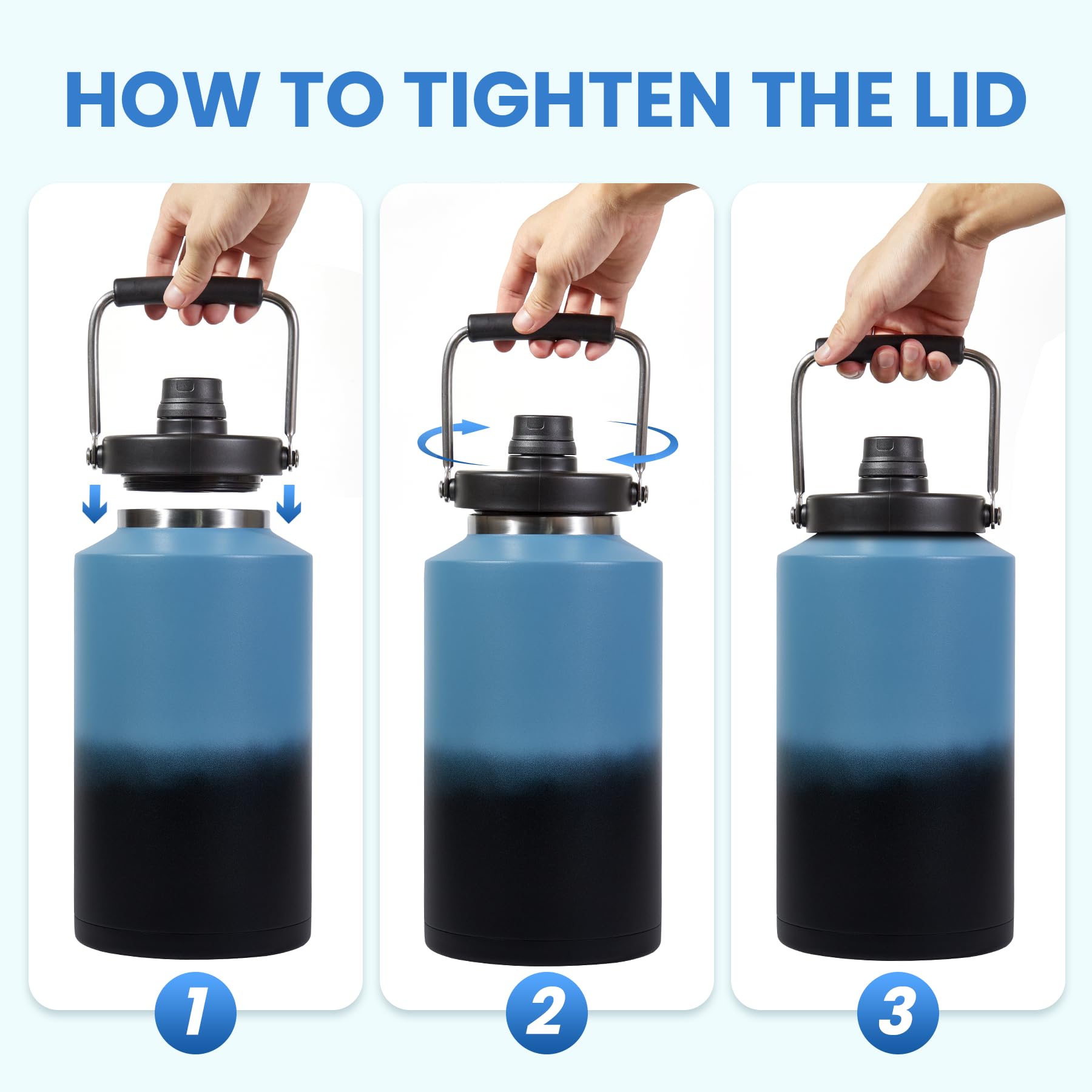 HOW TO TIGHTEN THE LID

1

2

3