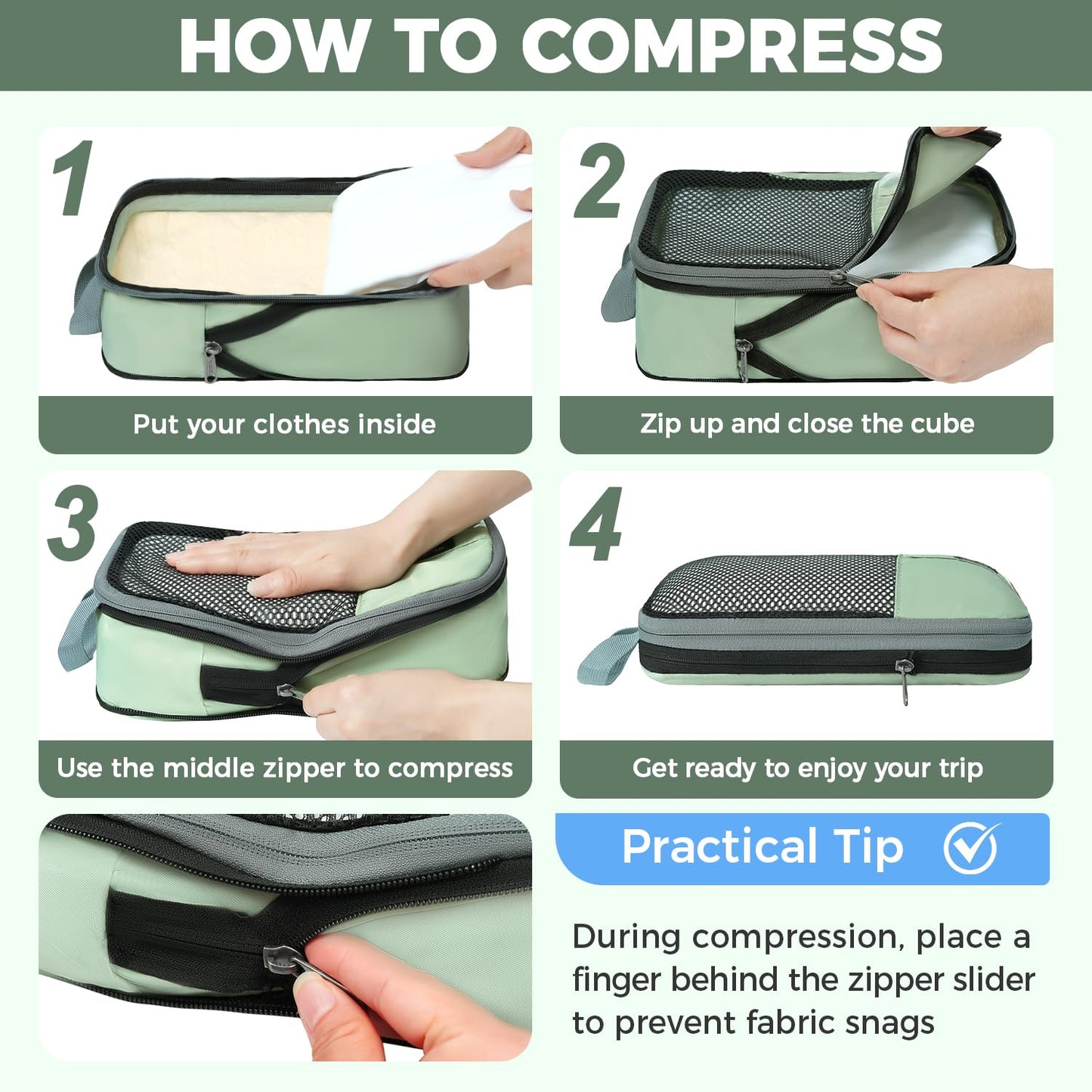 HOW TO COMPRESS

1

Put your clothes inside

2

Zip up and close the cube

3

Use the middle zipper to compress

4

Get ready to enjoy your trip

Practical Tip

During compression, place a finger behind the zipper slider to prevent fabric snags