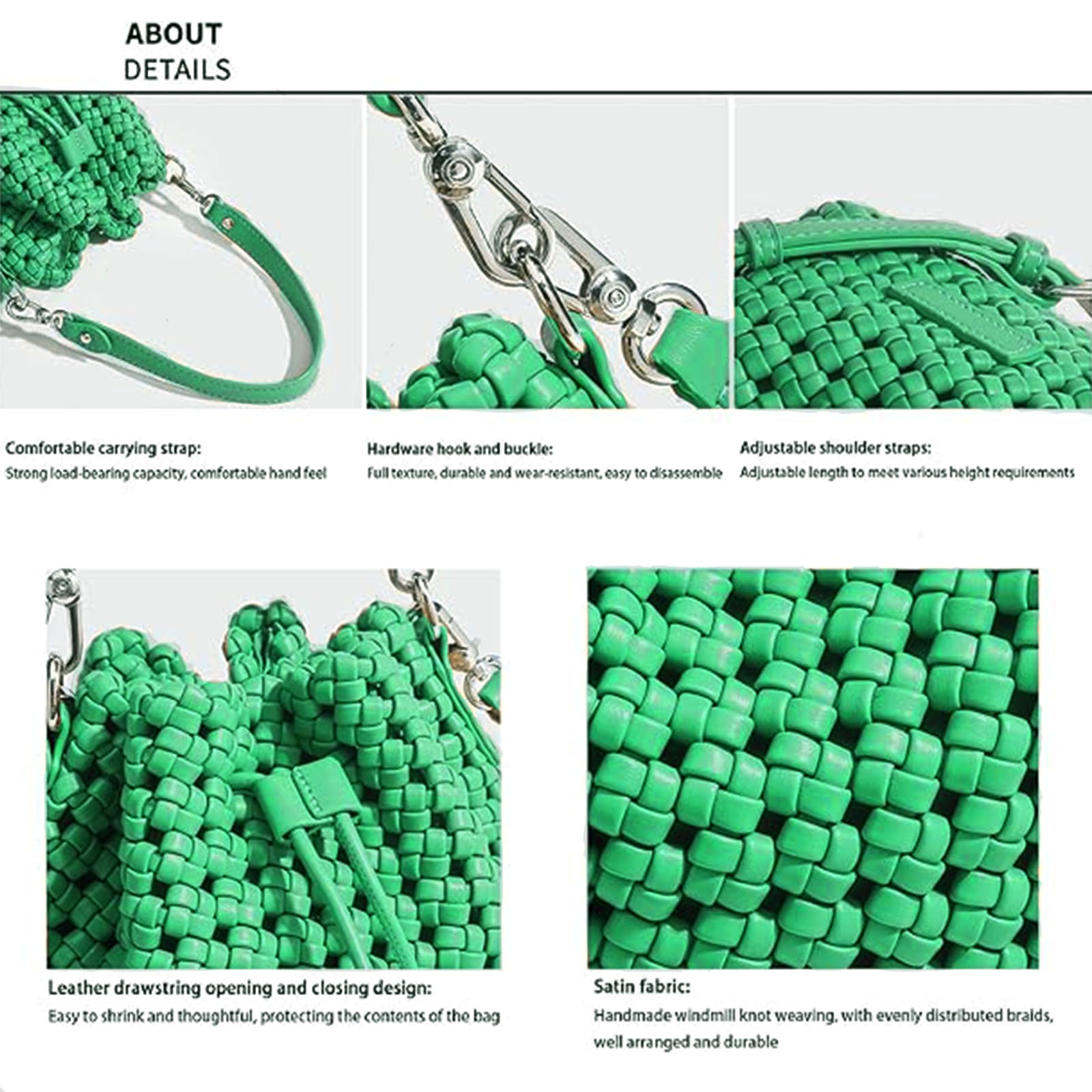 ABOUT
DETAILS

Comfortable carrying strap:
Strong load-bearing capacity, comfortable hand feel

Hardware hook and buckle:
Full texture, durable and wear-resistant, easy to disassemble

Adjustable shoulder straps:
Adjustable length to meet various height requirements

Leather drawstring opening and closing design:
Easy to shrink and thoughtful, protecting the contents of the bag

Satin fabric:
Handmade windmill knot weaving, with evenly distributed braids, well arranged and durable