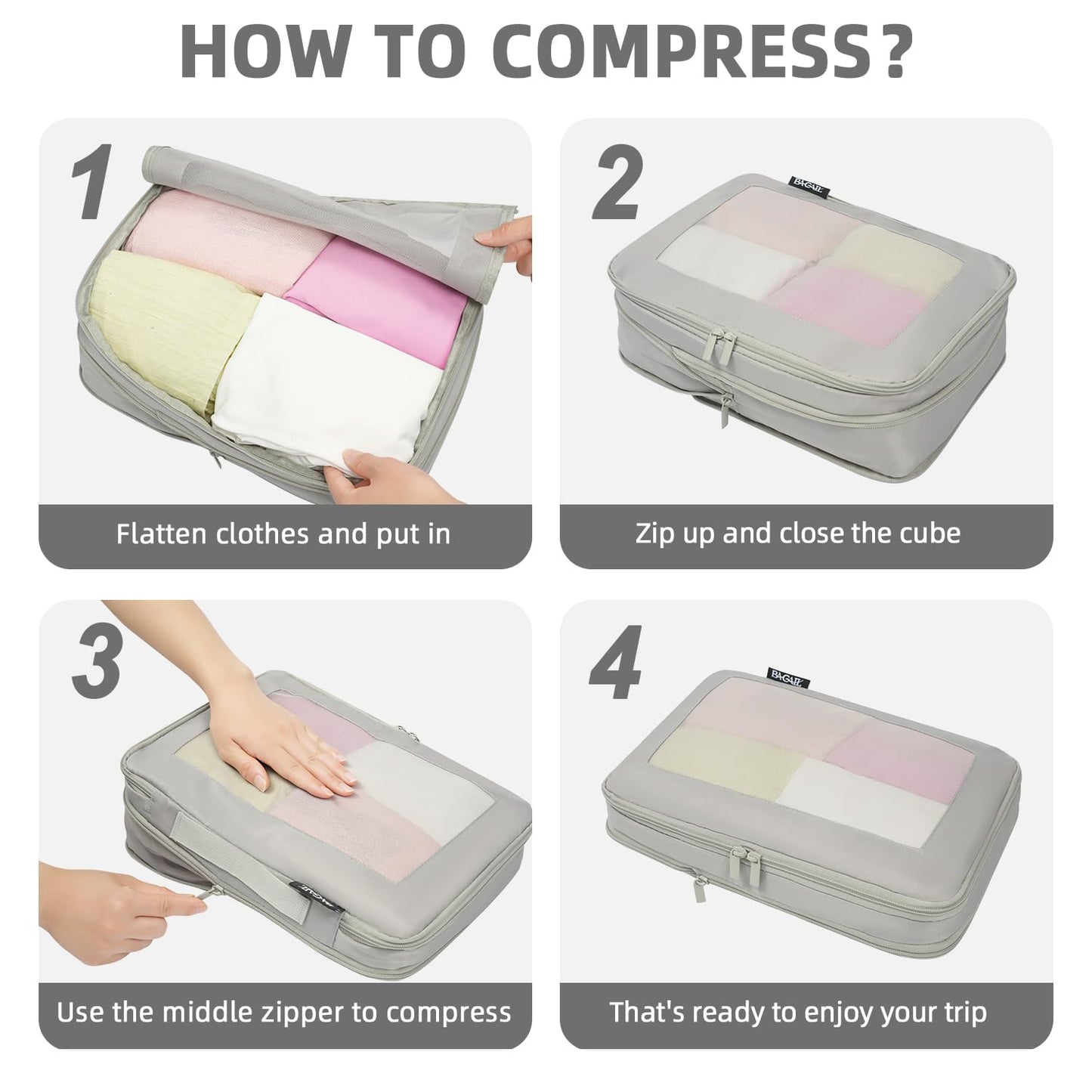 HOW TO COMPRESS?

1

Flatten clothes and put in

2

BAGAIL

Zip up and close the cube

3

BAGAIL

Use the middle zipper to compress

4

BAGAIL

That's ready to enjoy your trip