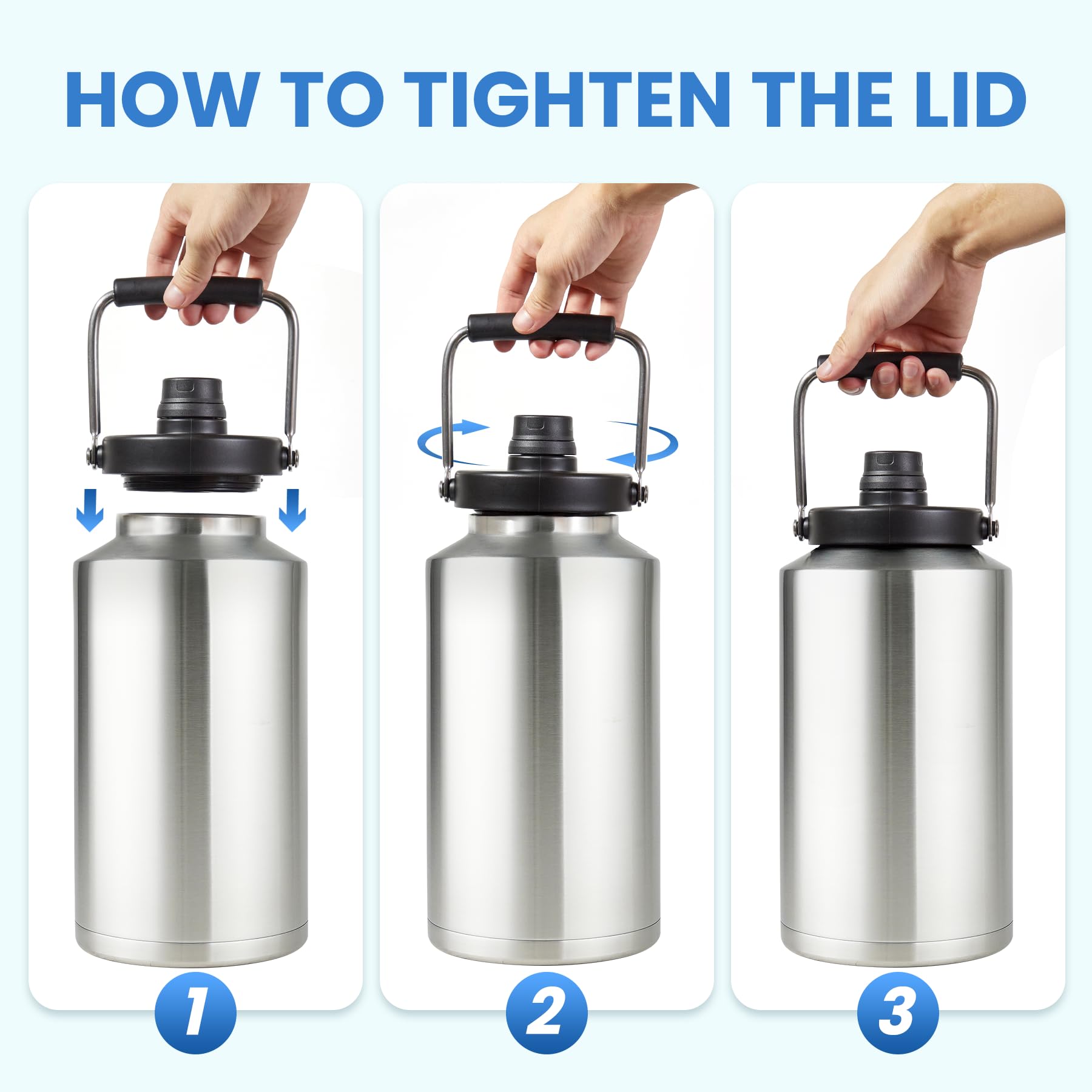 HOW TO TIGHTEN THE LID

1

2

3