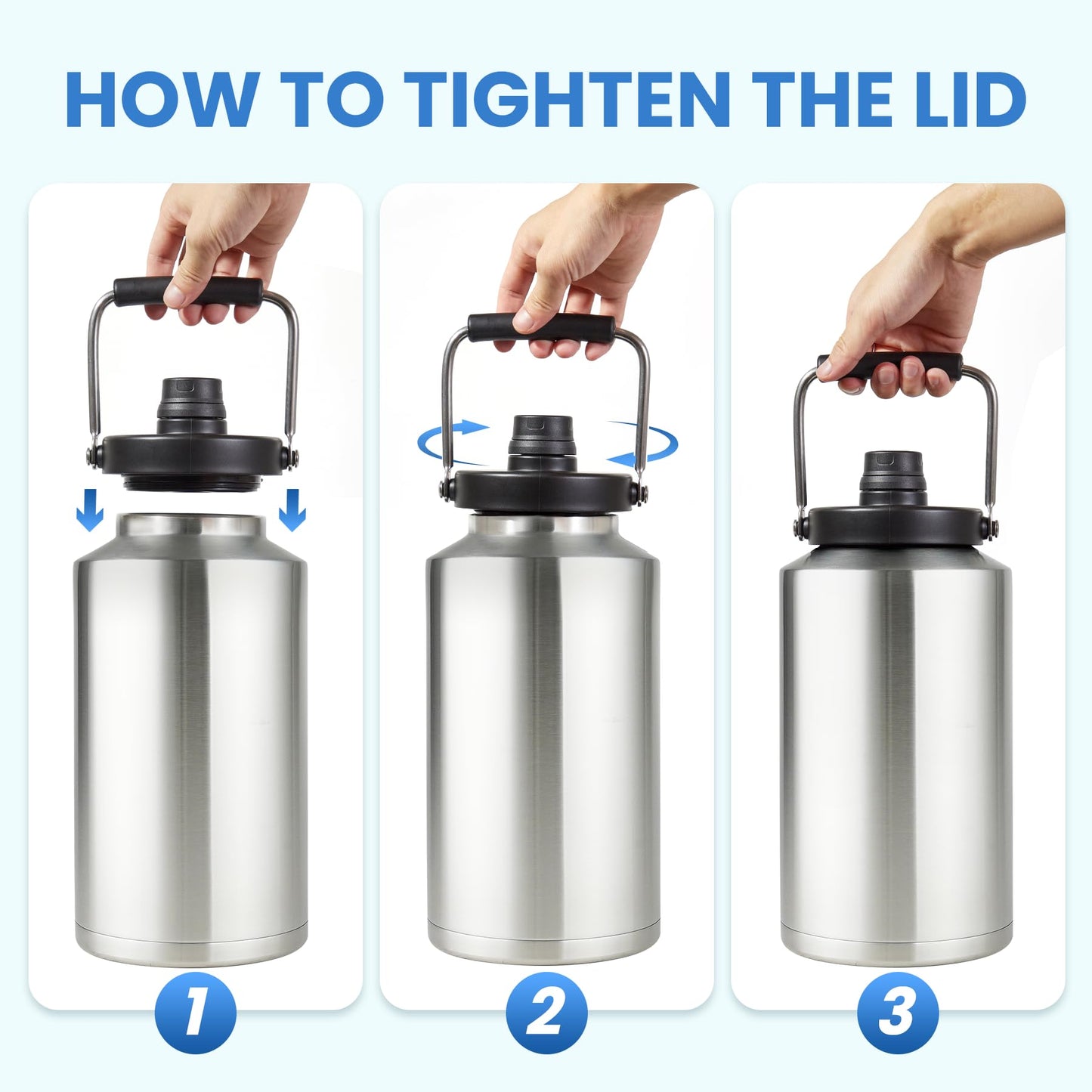 HOW TO TIGHTEN THE LID

1

2

3