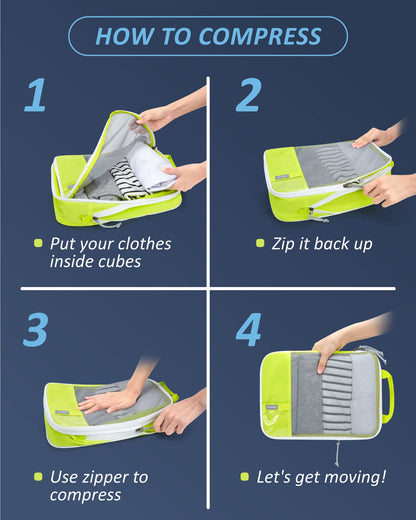 HOW TO COMPRESS

1

Put your clothes inside cubes

2

Zip it back up

3

Use zipper to compress

4

Let's get moving!