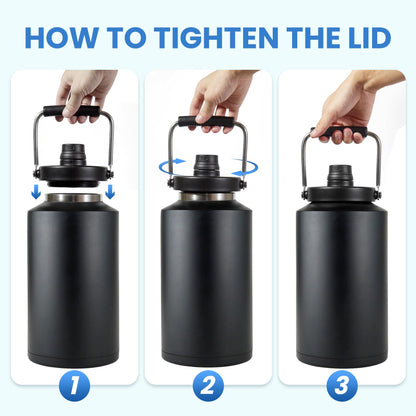 HOW TO TIGHTEN THE LID

1

2

3