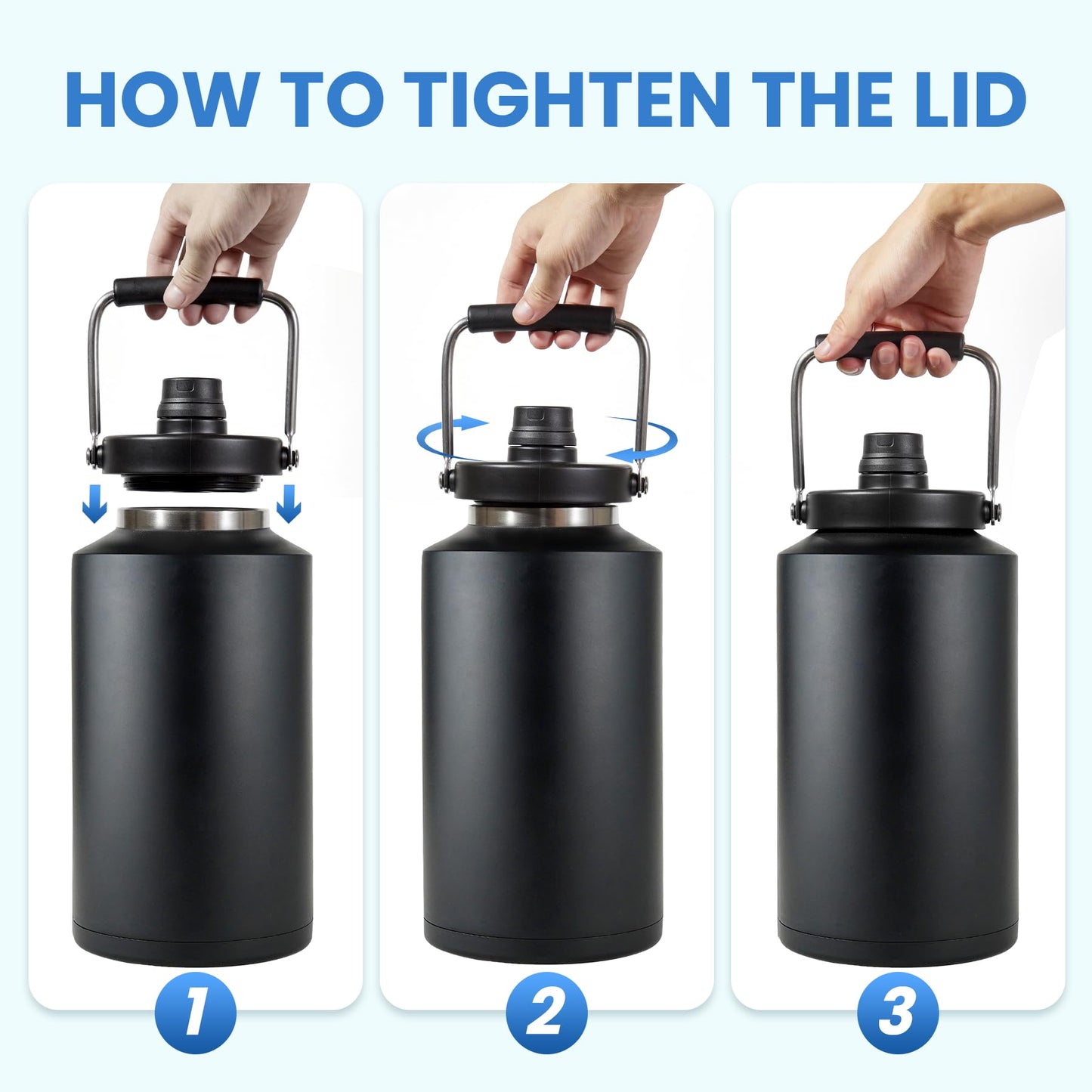 HOW TO TIGHTEN THE LID

1

2

3