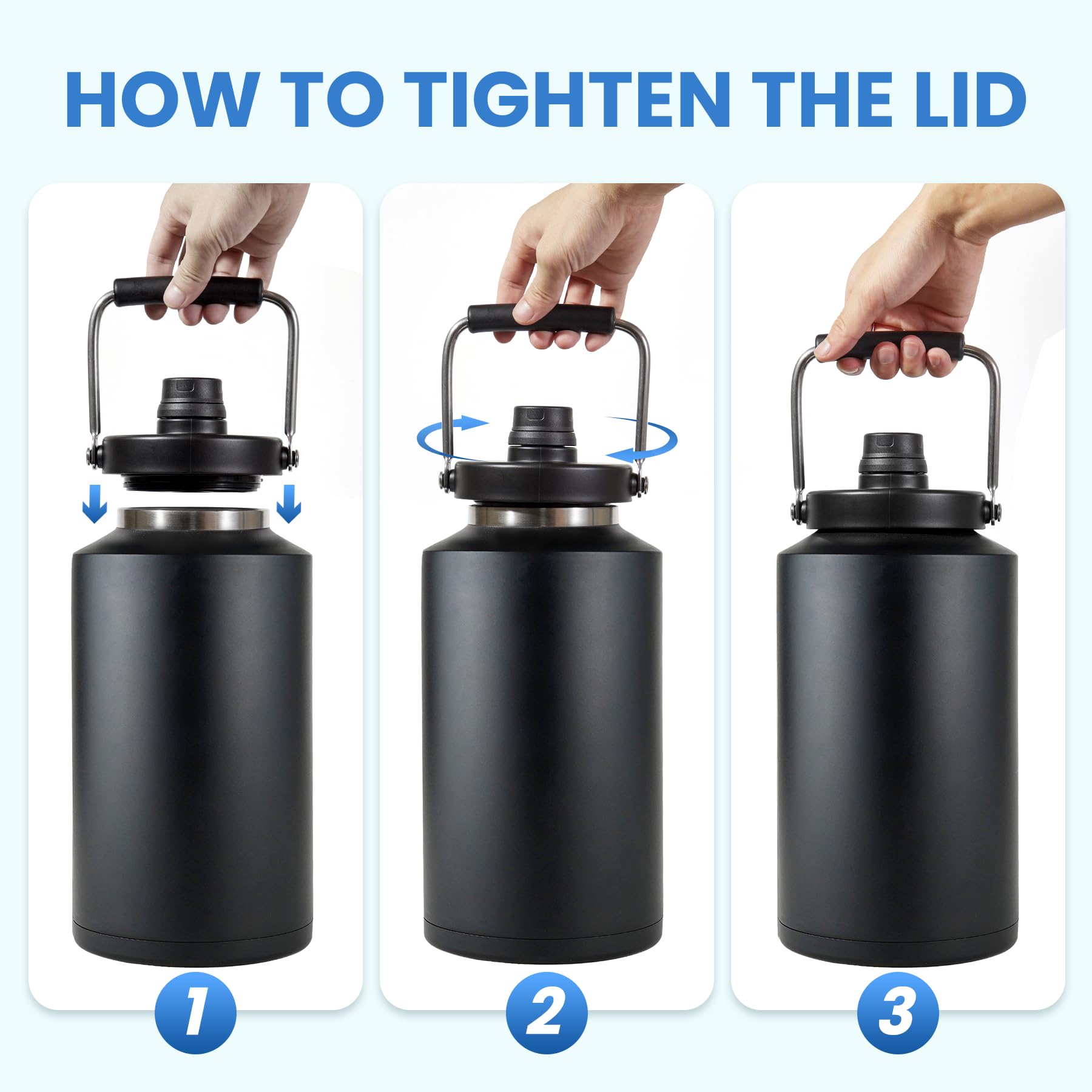 HOW TO TIGHTEN THE LID

1

2

3