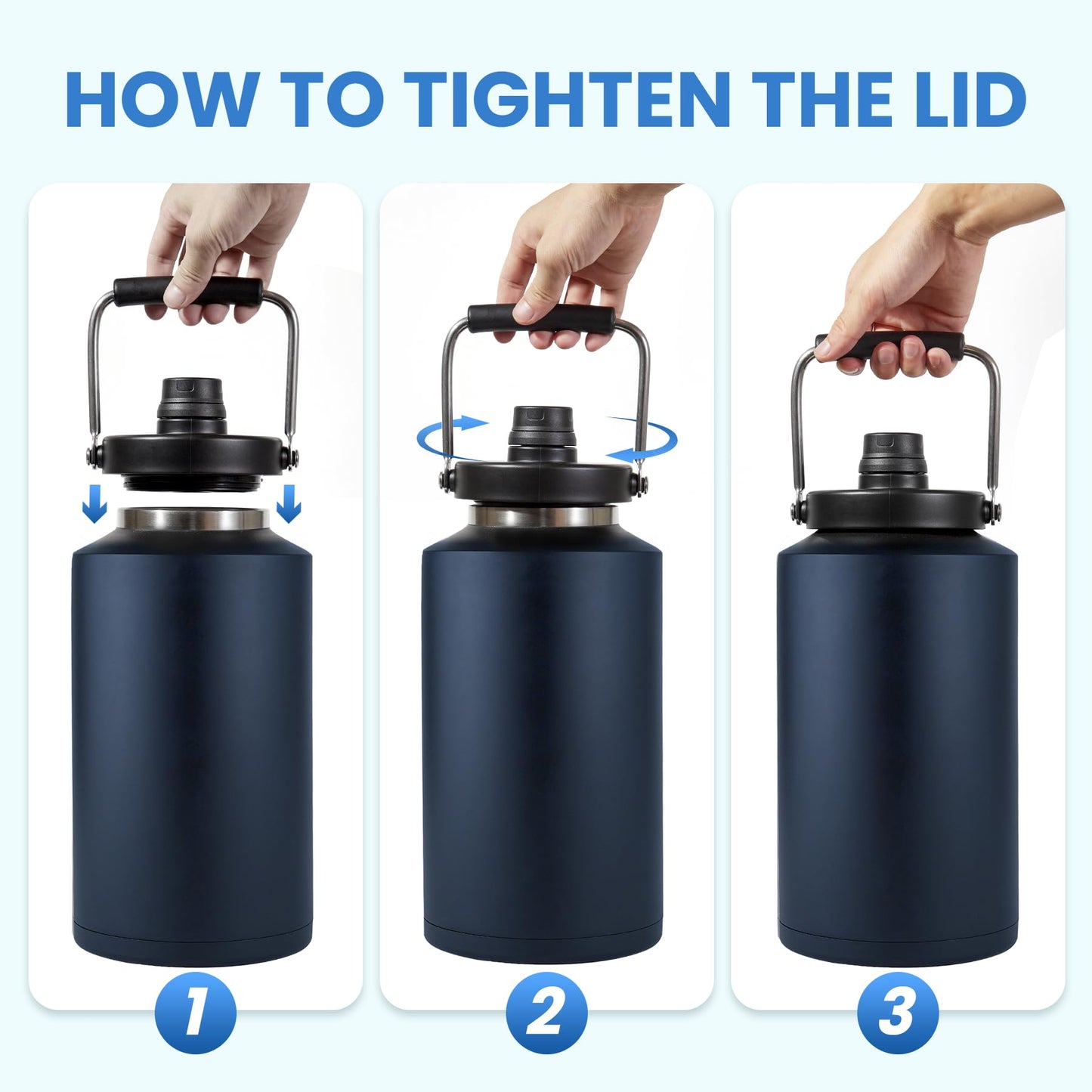 HOW TO TIGHTEN THE LID

1

2

3