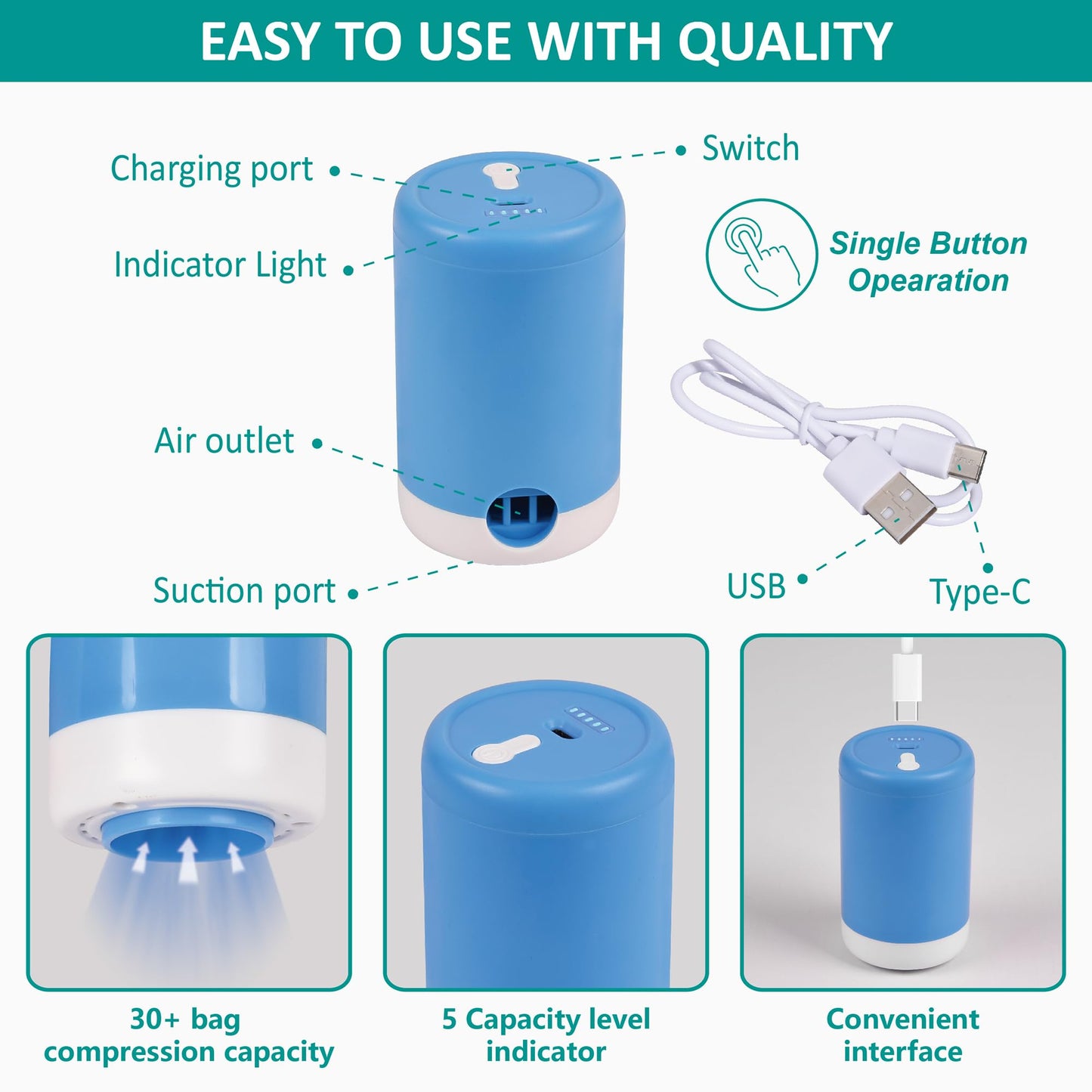 EASY TO USE WITH QUALITY

Charging port

Switch

Indicator Light

Single Button Opearation

Air outlet

Suction port

USB

Type-C

30+ bag compression capacity

5 Capacity level indicator

Convenient interface