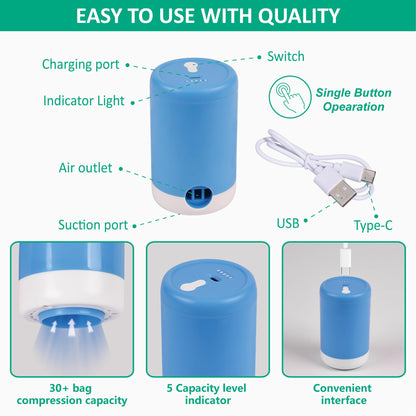 EASY TO USE WITH QUALITY

Charging port

Switch

Indicator Light

Single Button Opearation

Air outlet

Suction port

USB

Type-C

30+ bag compression capacity

5 Capacity level indicator

Convenient interface