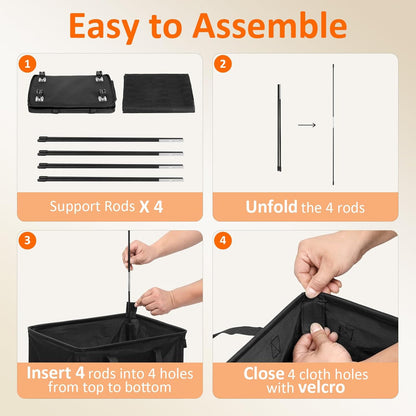 Easy to Assemble

1

Support Rods X 4

2

Unfold the 4 rods

3

Insert 4 rods into 4 holes from top to bottom

4

Close 4 cloth holes with velcro