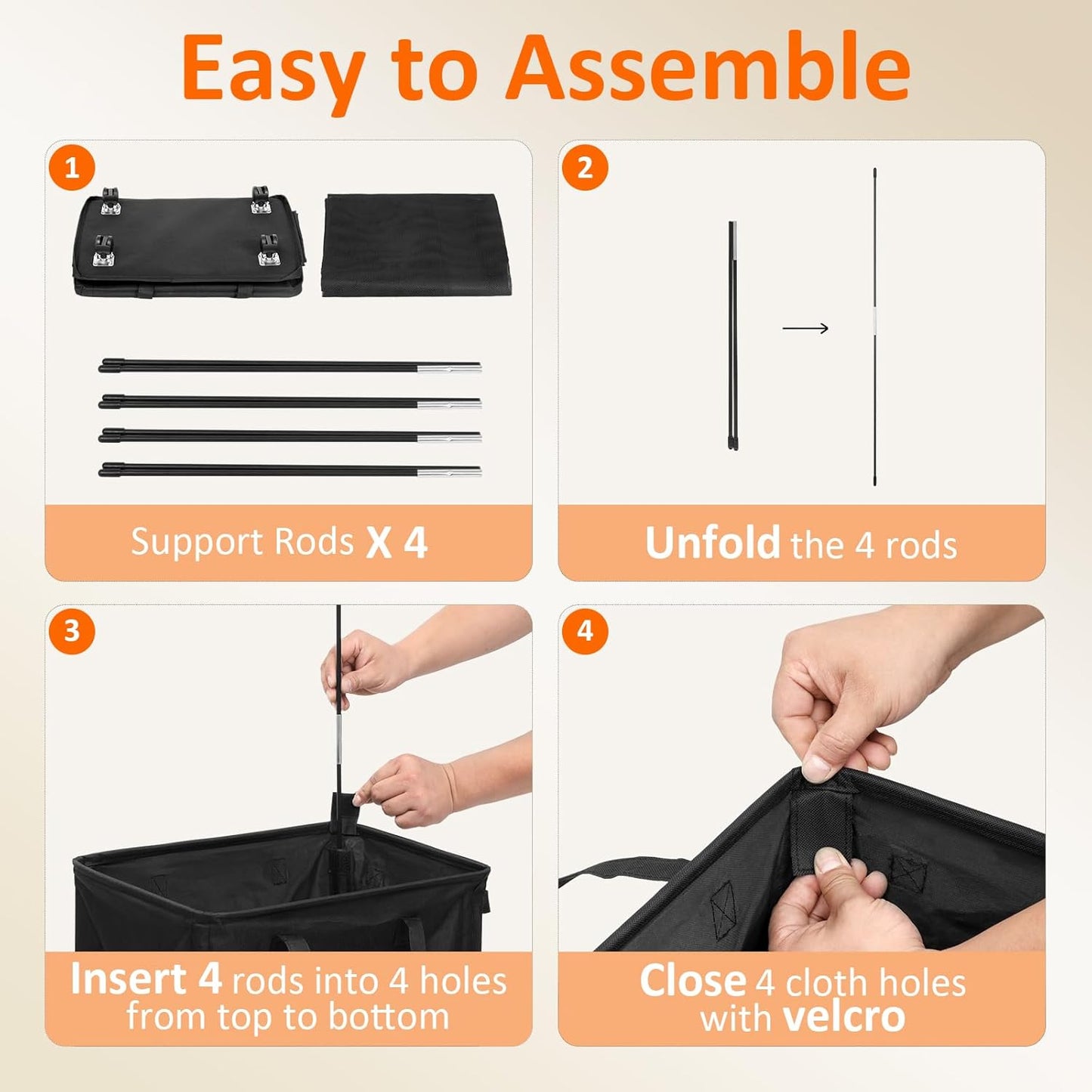 Easy to Assemble

1

Support Rods X 4

2

Unfold the 4 rods

3

Insert 4 rods into 4 holes from top to bottom

4

Close 4 cloth holes with velcro