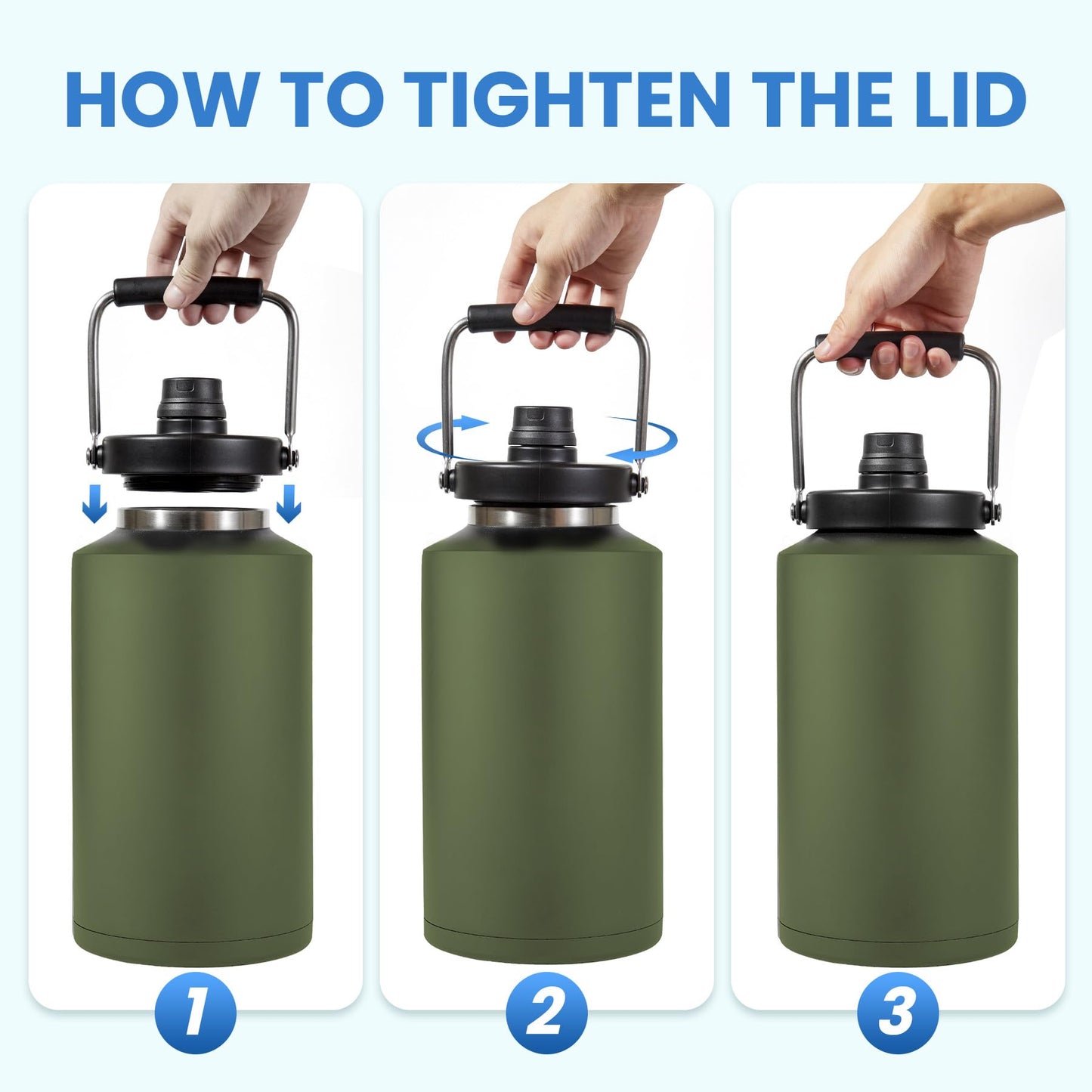 HOW TO TIGHTEN THE LID

1

2

3