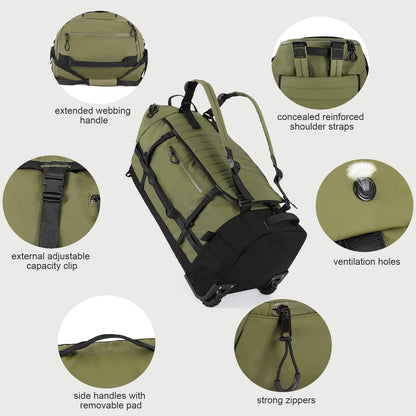 extended webbing handle

concealed reinforced shoulder straps

external adjustable capacity clip

ventilation holes

side handles with removable pad

strong zippers