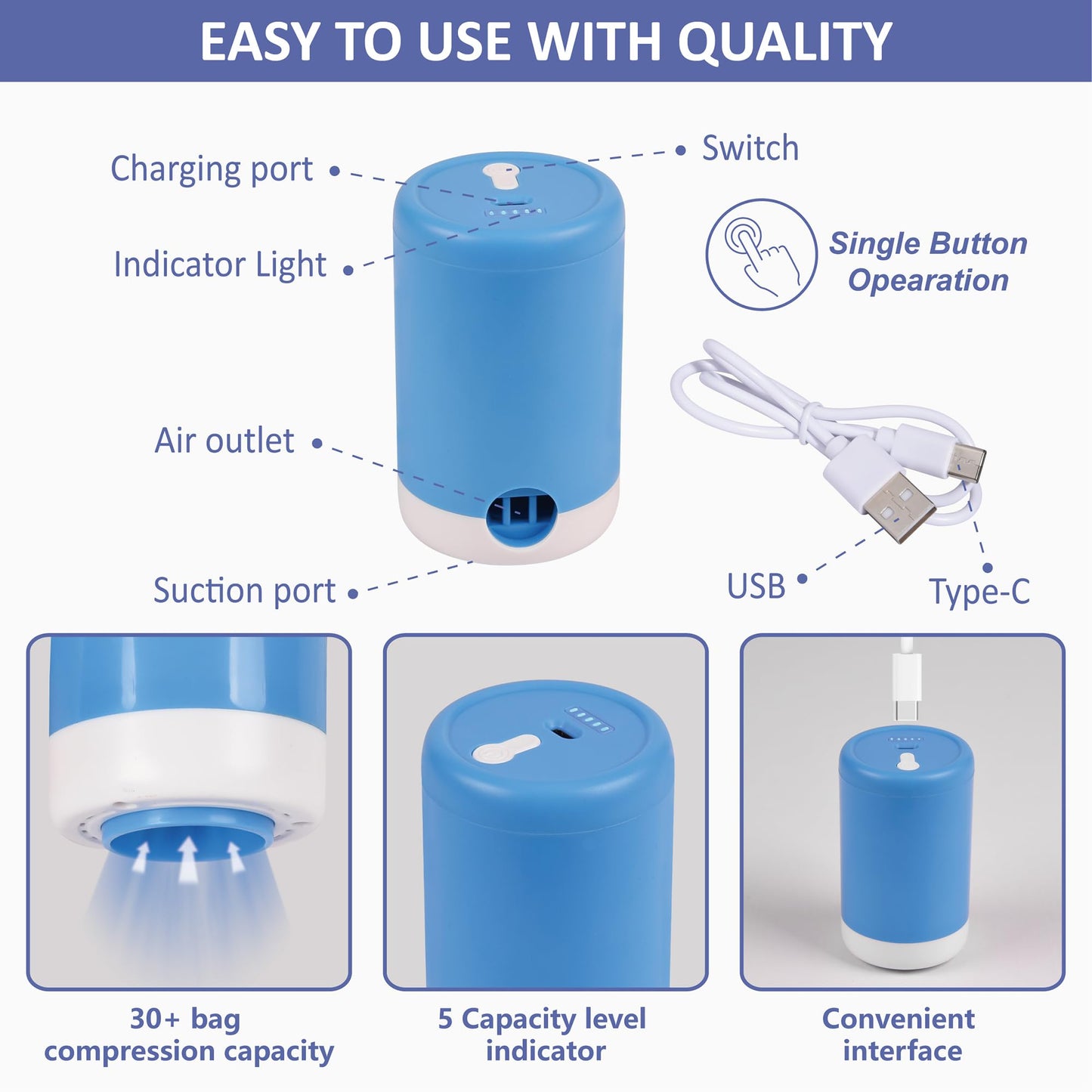 EASY TO USE WITH QUALITY

Charging port

Switch

Indicator Light

Single Button Opearation

Air outlet

Suction port

USB

Type-C

30+ bag compression capacity

5 Capacity level indicator

Convenient interface