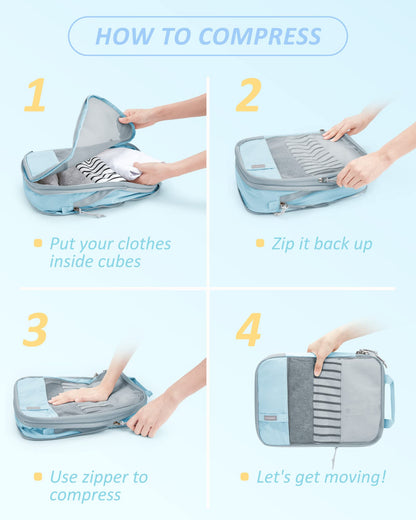 HOW TO COMPRESS

1

Put your clothes inside cubes

2

Zip it back up

3

Use zipper to compress

4

Let's get moving!