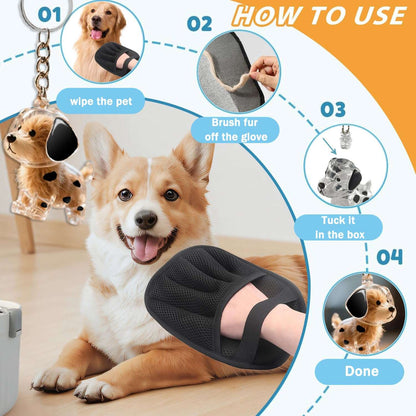 HOW TO USE

01
wipe the pet

02
Brush fur off the glove

03
Tuck it in the box

04
Done