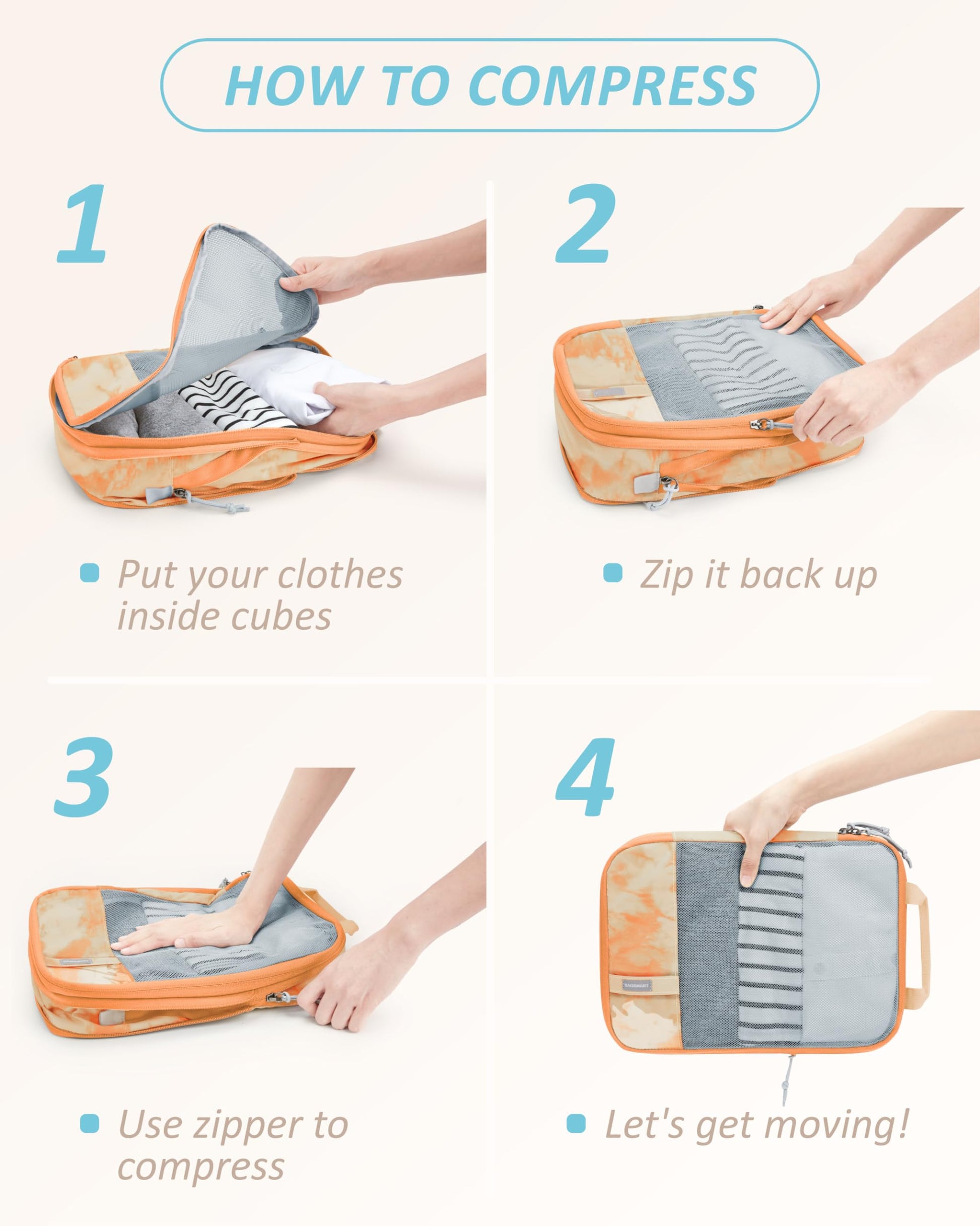 HOW TO COMPRESS

1

Put your clothes inside cubes

2

Zip it back up

3

Use zipper to compress

4

BAGSMART

Let's get moving!