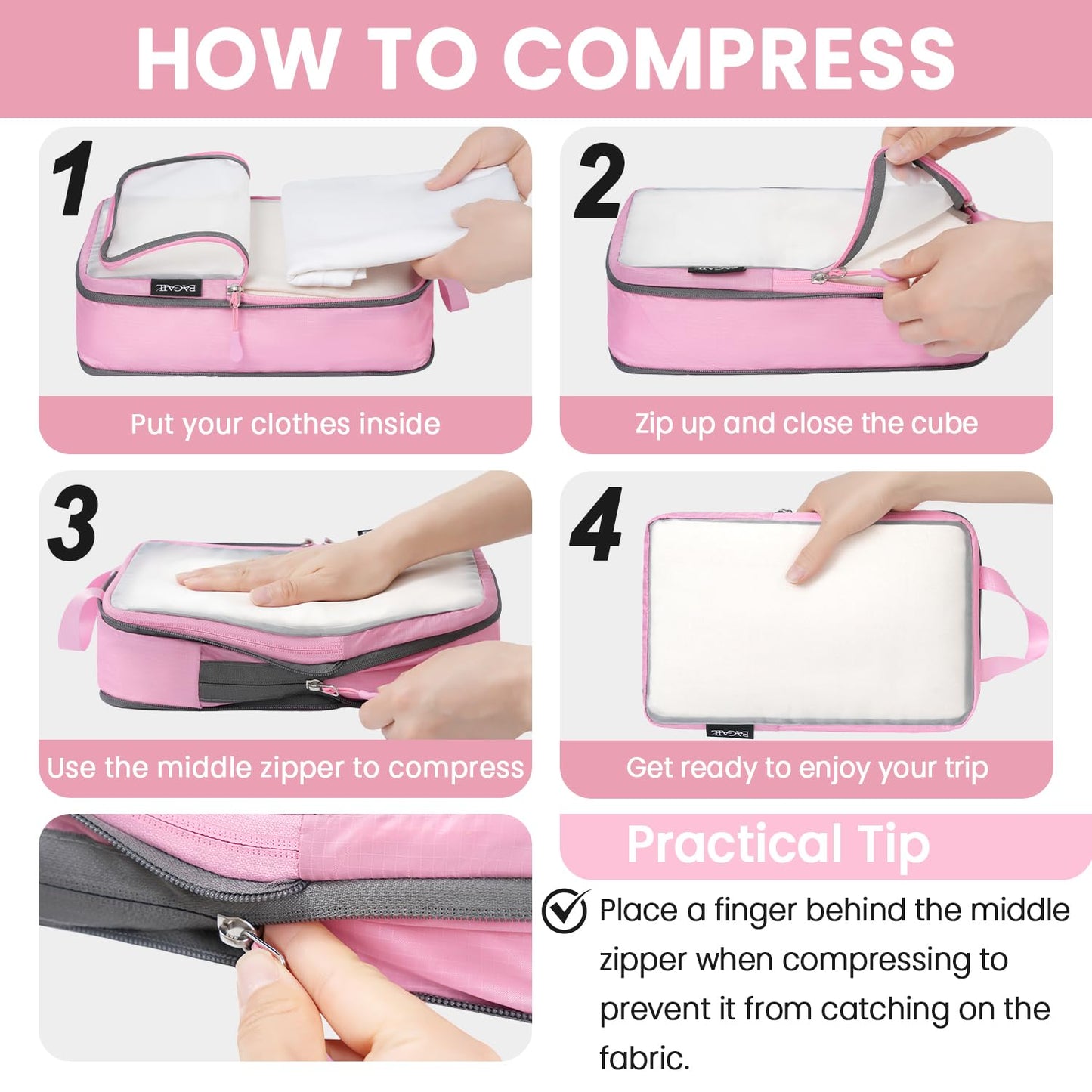 HOW TO COMPRESS

1

BAGAIL

Put your clothes inside

2

BAGAIL

Zip up and close the cube

3

Use the middle zipper to compress

4

BAGAIL

Get ready to enjoy your trip

Practical Tip

Place a finger behind the middle zipper when compressing to prevent it from catching on the fabric.