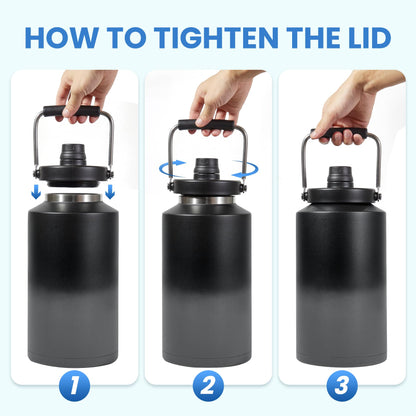 HOW TO TIGHTEN THE LID

1

2

3