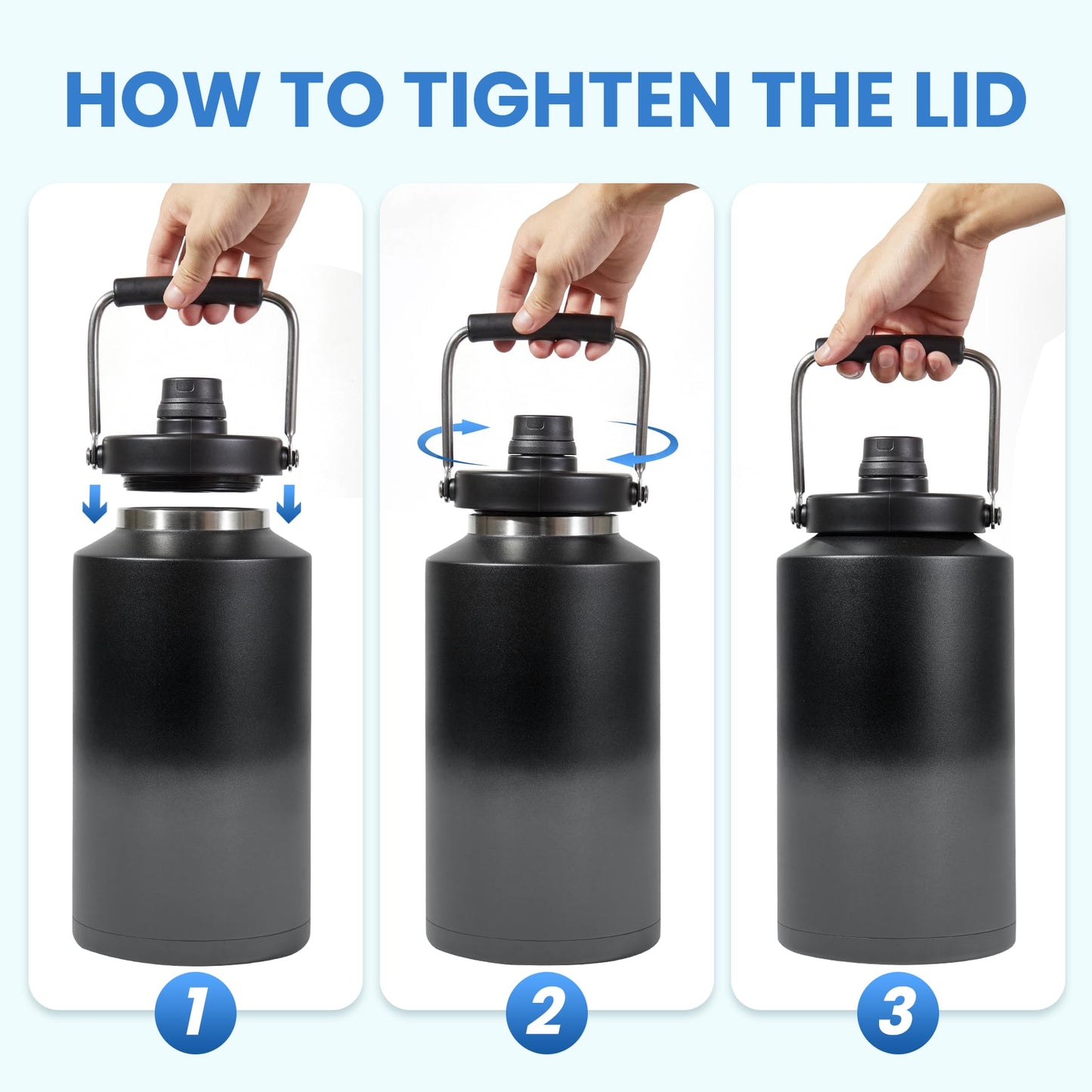 HOW TO TIGHTEN THE LID

1

2

3