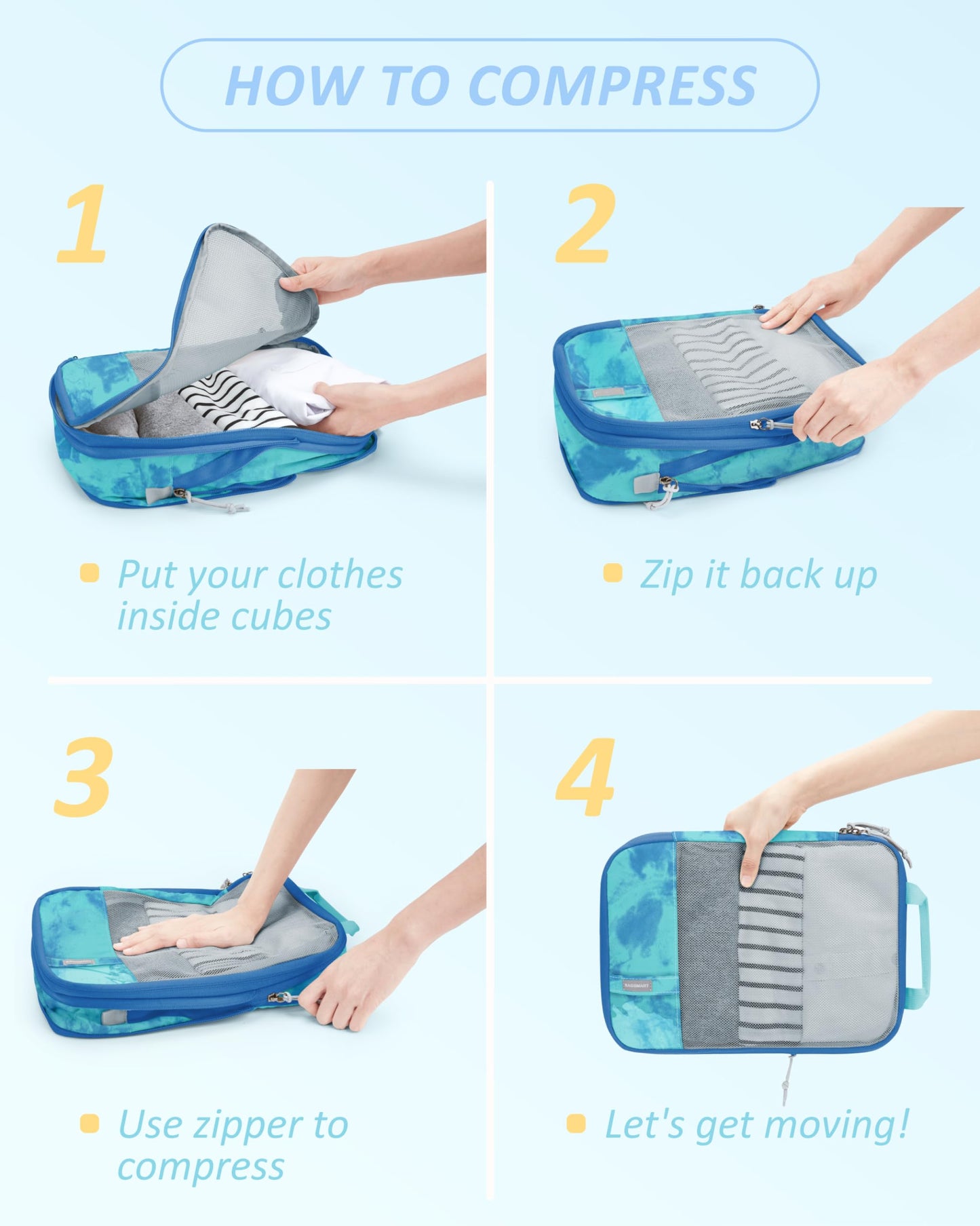 HOW TO COMPRESS

1

Put your clothes inside cubes

2

Zip it back up

3

Use zipper to compress

4

BAGSMART

Let's get moving!