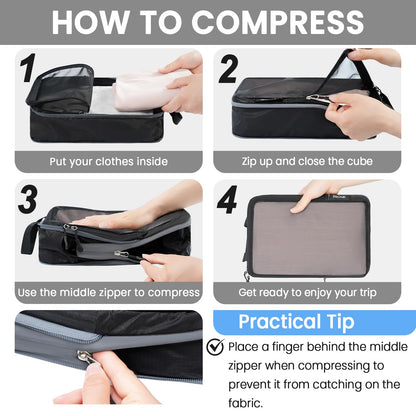 HOW TO COMPRESS

1

Put your clothes inside

2

Zip up and close the cube

3

Use the middle zipper to compress

4

Get ready to enjoy your trip

Practical Tip

Place a finger behind the middle zipper when compressing to prevent it from catching on the fabric.