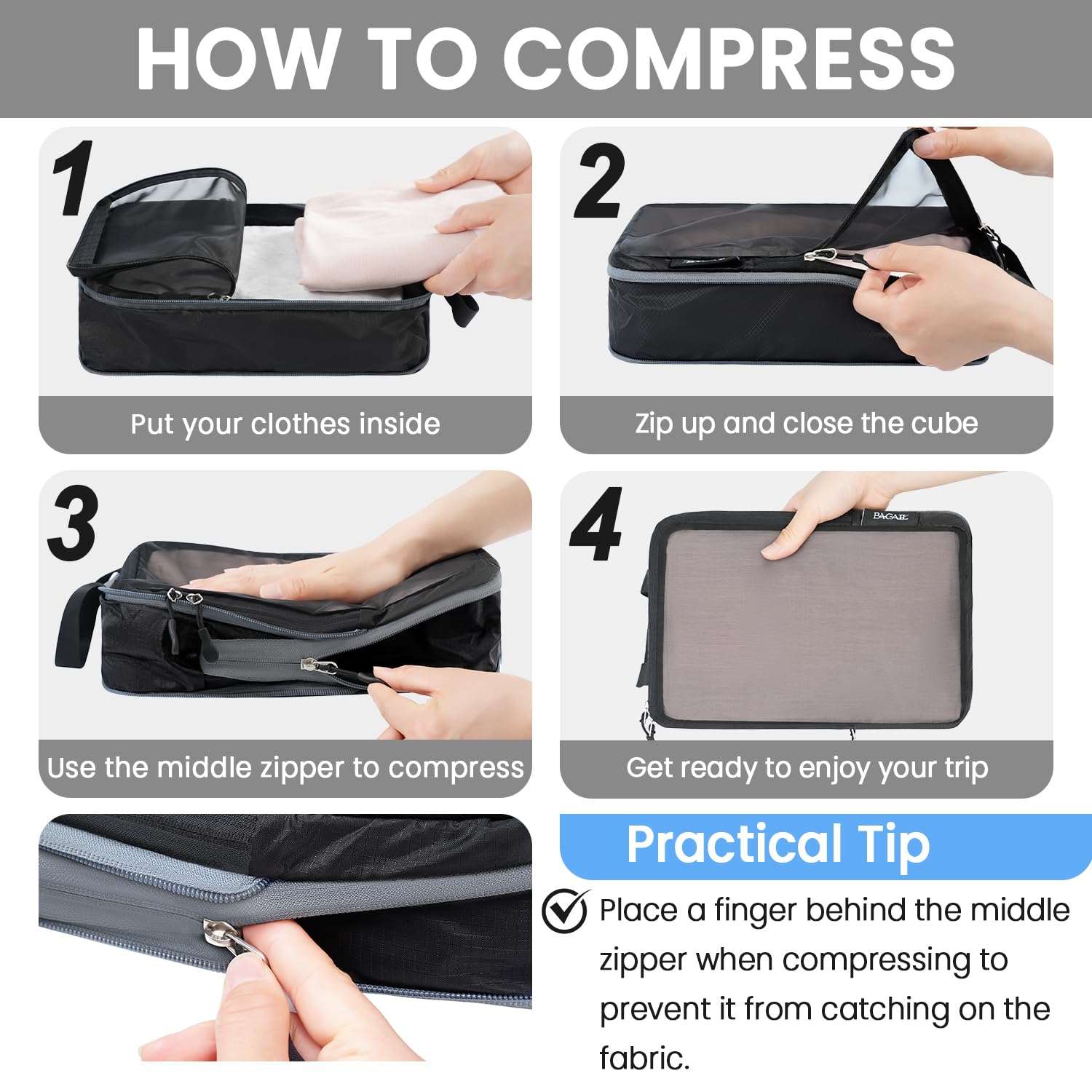 HOW TO COMPRESS

1
Put your clothes inside

2
Zip up and close the cube

3
Use the middle zipper to compress

4
BAGAIL
Get ready to enjoy your trip

Practical Tip

Place a finger behind the middle zipper when compressing to prevent it from catching on the fabric.