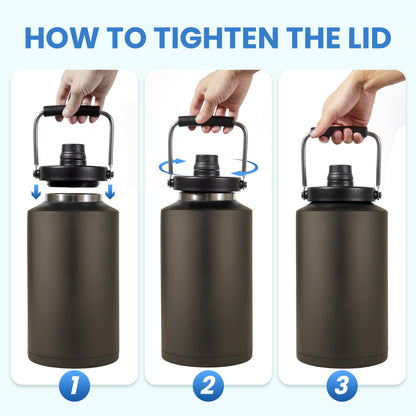 HOW TO TIGHTEN THE LID

1

2

3