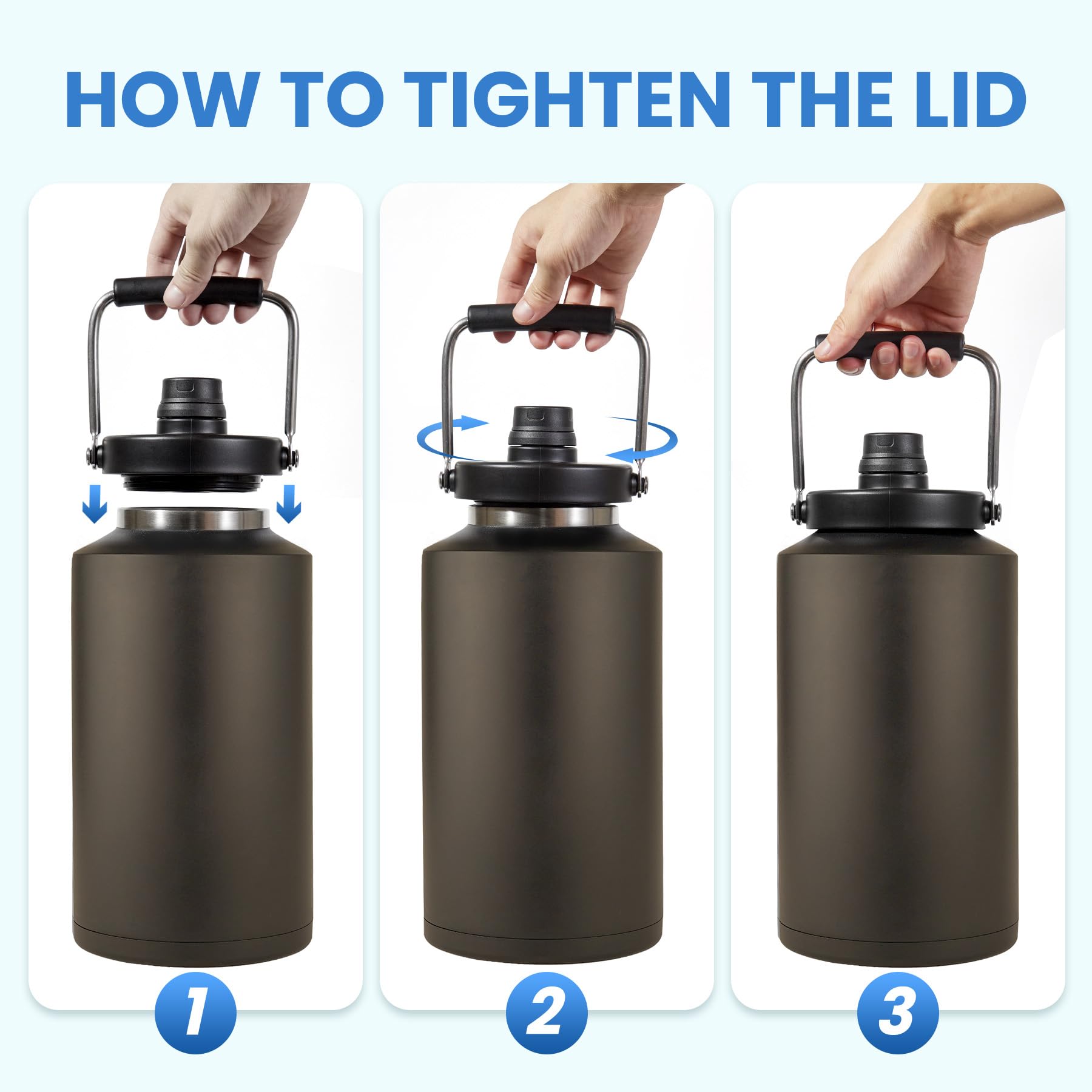 HOW TO TIGHTEN THE LID

1

2

3