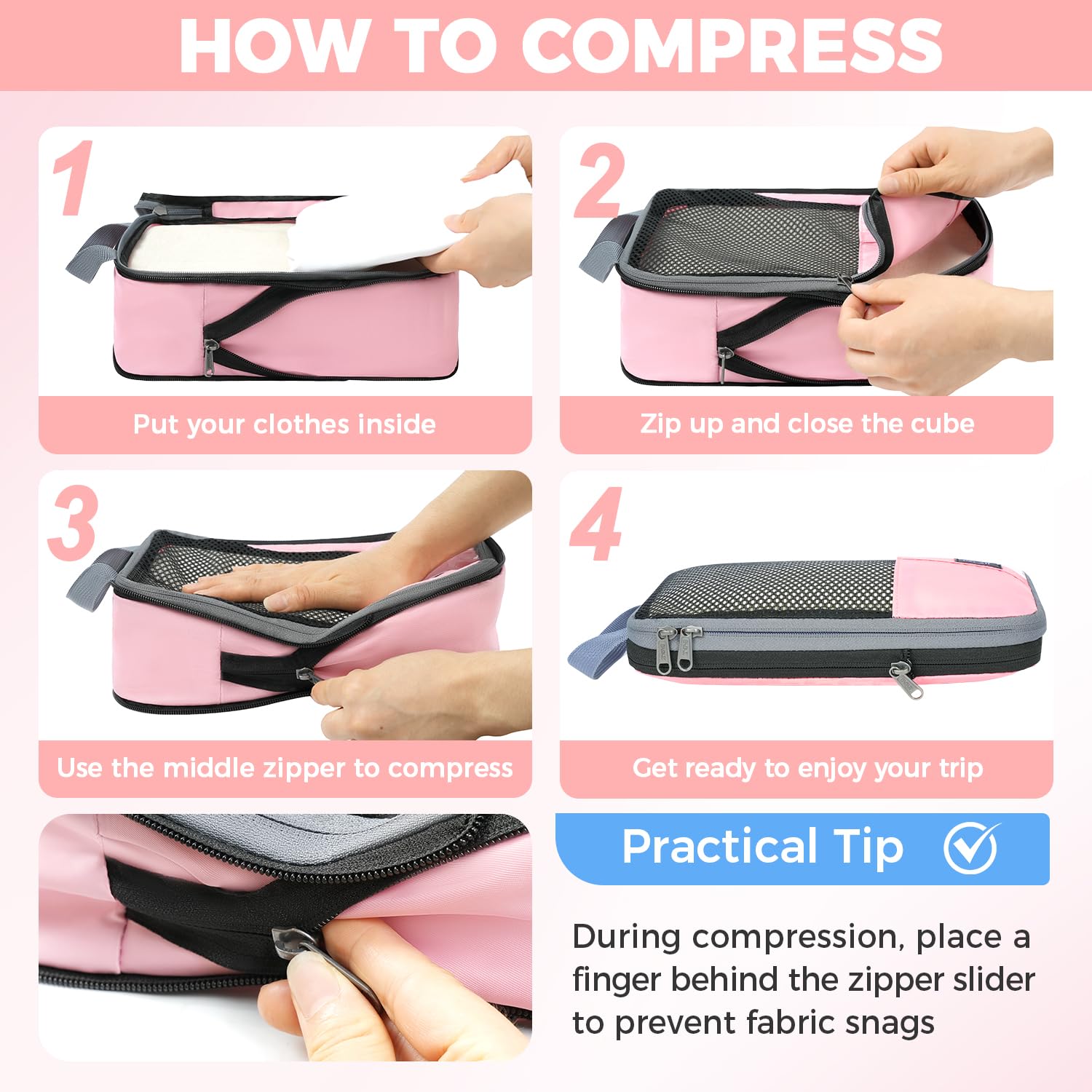 HOW TO COMPRESS

1

Put your clothes inside

2

Zip up and close the cube

3

Use the middle zipper to compress

4

Get ready to enjoy your trip

Practical Tip

During compression, place a finger behind the zipper slider to prevent fabric snags