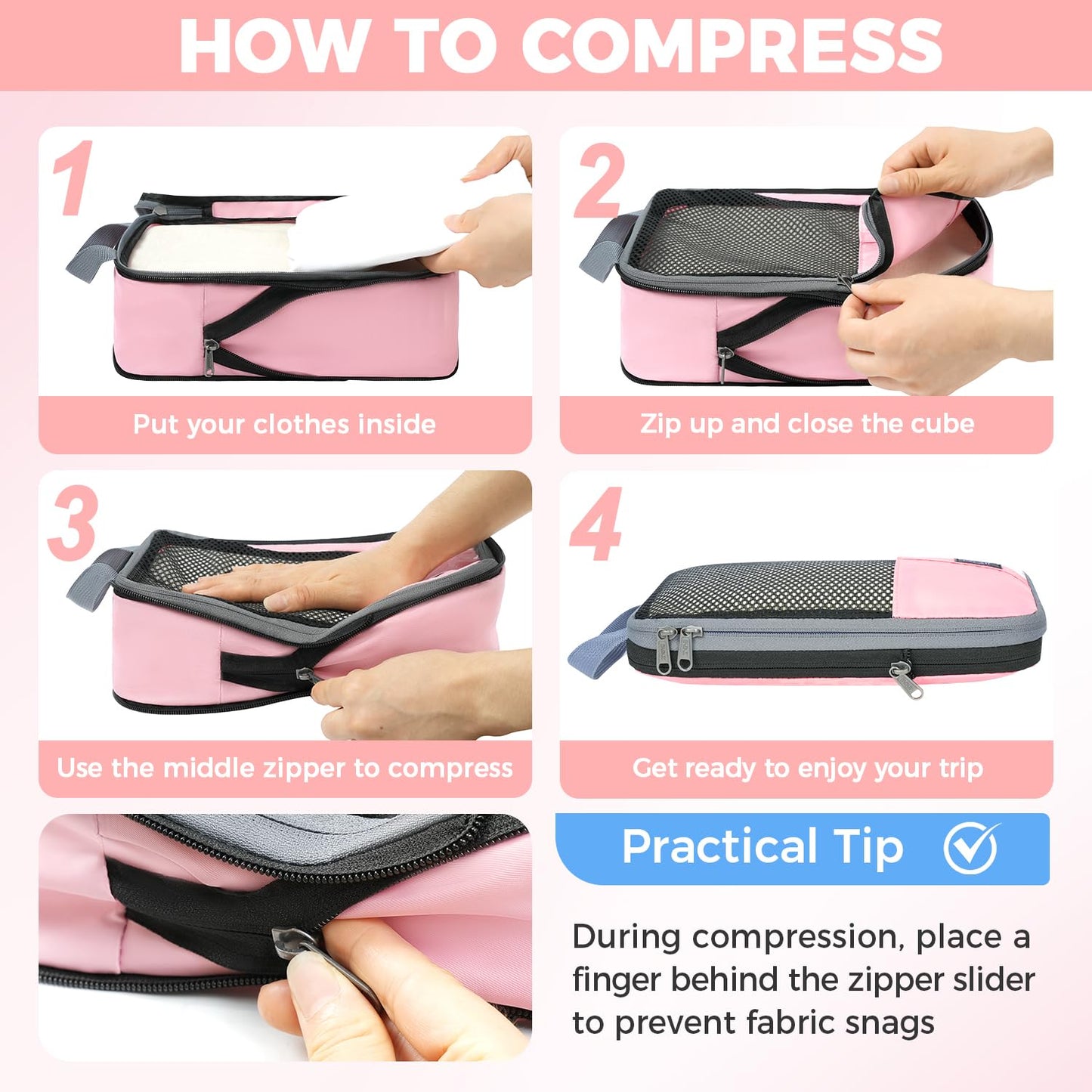 HOW TO COMPRESS

1

Put your clothes inside

2

Zip up and close the cube

3

Use the middle zipper to compress

4

Get ready to enjoy your trip

Practical Tip

During compression, place a finger behind the zipper slider to prevent fabric snags