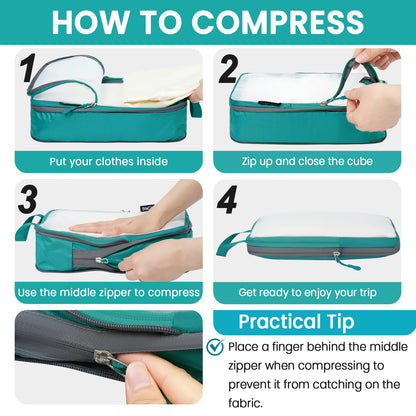 HOW TO COMPRESS

1
Put your clothes inside

2
Zip up and close the cube

3
Use the middle zipper to compress

4
Get ready to enjoy your trip

Practical Tip

Place a finger behind the middle zipper when compressing to prevent it from catching on the fabric.