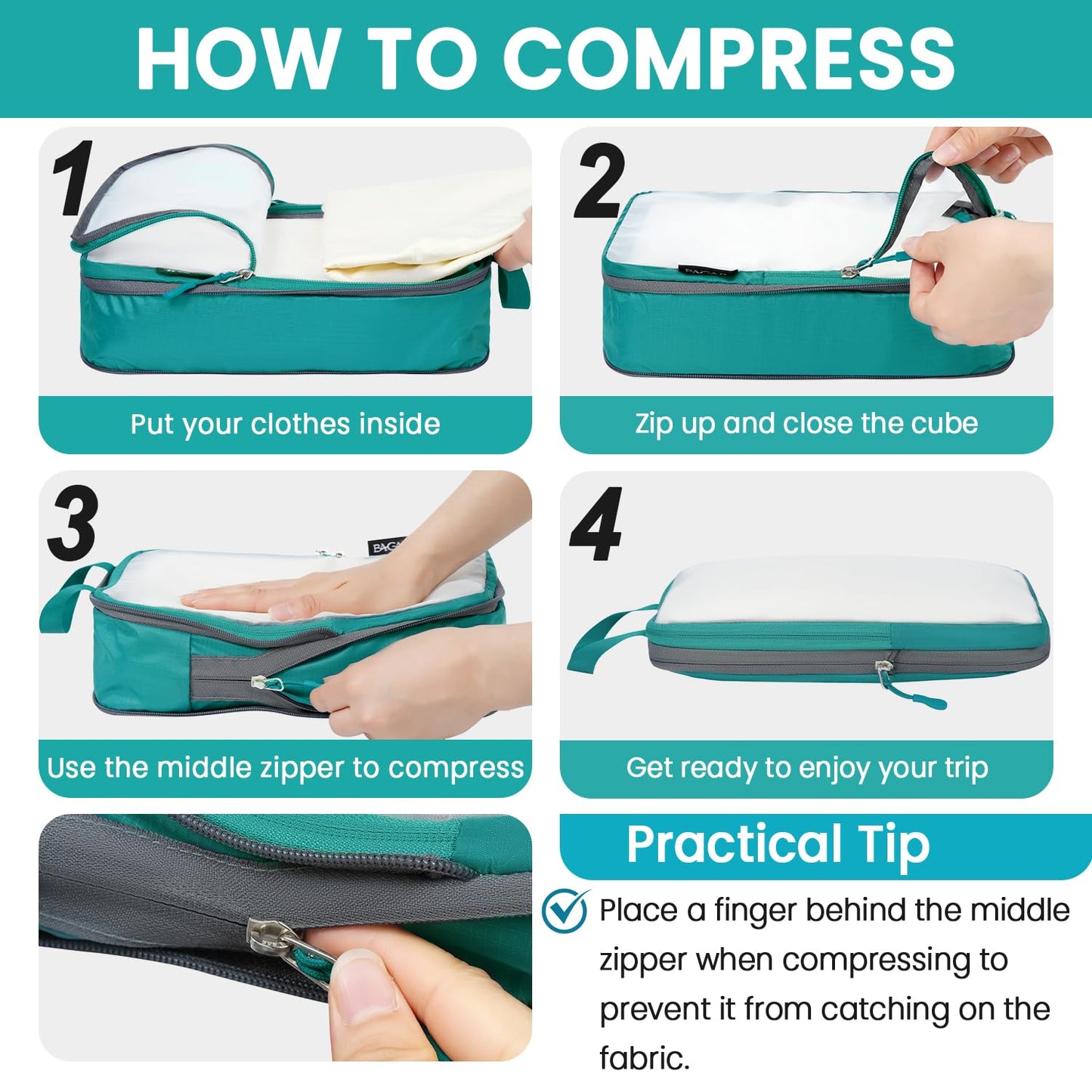 HOW TO COMPRESS

1

Put your clothes inside

2

Zip up and close the cube

3

Use the middle zipper to compress

4

Get ready to enjoy your trip

Practical Tip

Place a finger behind the middle zipper when compressing to prevent it from catching on the fabric.