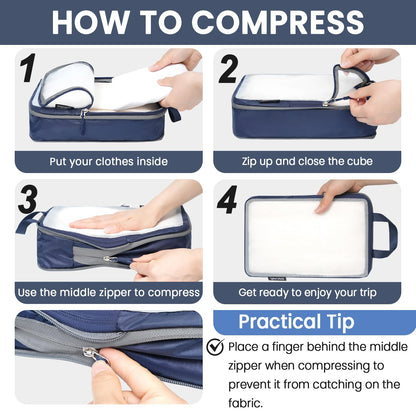 HOW TO COMPRESS

1

Put your clothes inside

2

Zip up and close the cube

3

Use the middle zipper to compress

4

Get ready to enjoy your trip

Practical Tip

Place a finger behind the middle zipper when compressing to prevent it from catching on the fabric.