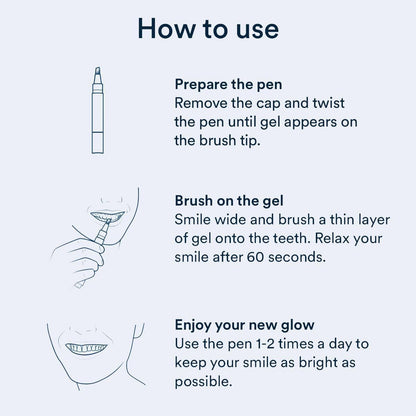 How to use

Prepare the pen
Remove the cap and twist the pen until gel appears on the brush tip.

Brush on the gel
Smile wide and brush a thin layer of gel onto the teeth. Relax your smile after 60 seconds.

Enjoy your new glow
Use the pen 1-2 times a day to keep your smile as bright as possible.