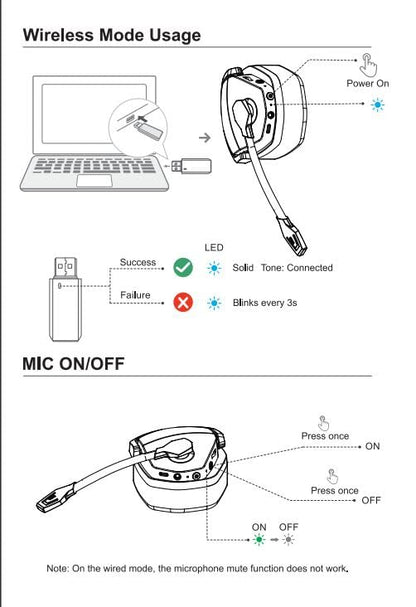 Wireless Mode Usage

Power On

LED

Success

Solid Tone: Connected

Failure

Blinks every 3s

MIC ON/OFF

Press once

ON

Press once

OFF

ON OFF

Note: On the wired mode, the microphone mute function does not work.