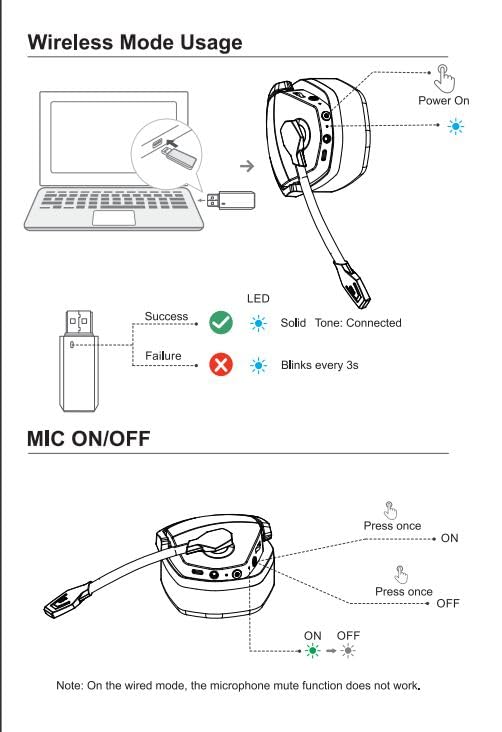 Wireless Mode Usage

Power On

LED

Success

Solid Tone: Connected

Failure

Blinks every 3s

MIC ON/OFF

Press once

ON

Press once

OFF

ON OFF

Note: On the wired mode, the microphone mute function does not work.