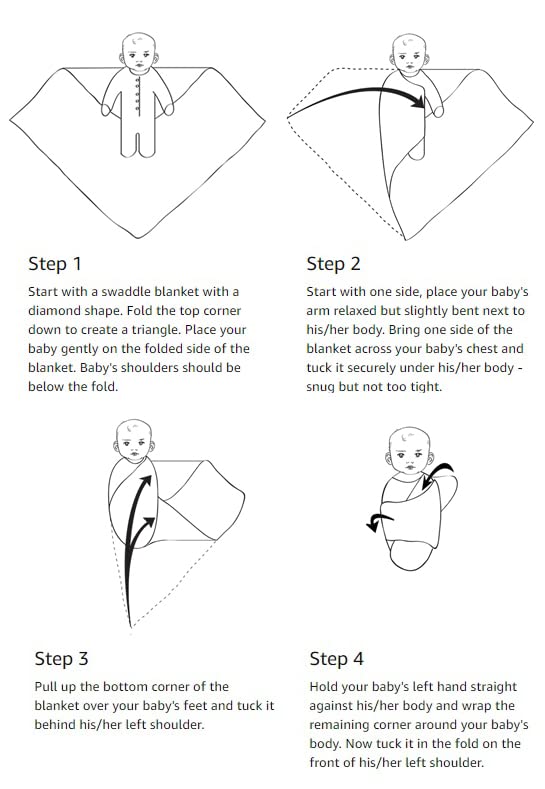 Step 1
Start with a swaddle blanket with a diamond shape. Fold the top corner down to create a triangle. Place your baby gently on the folded side of the blanket. Baby's shoulders should be below the fold.

Step 2
Start with one side, place your baby's arm relaxed but slightly bent next to his/her body. Bring one side of the blanket across your baby's chest and tuck it securely under his/her body - snug but not too tight.

Step 3
Pull up the bottom corner of the blanket over your baby's feet and tuck it behind his/her left shoulder.

Step 4
Hold your baby's left hand straight against his/her body and wrap the remaining corner around your baby's body. Now tuck it in the fold on the front of his/her left shoulder.