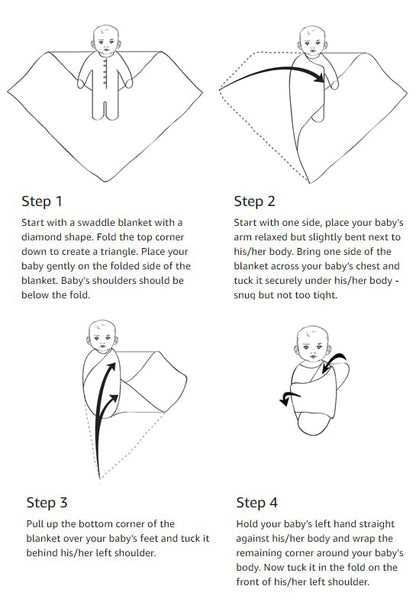 Step 1

Start with a swaddle blanket with a diamond shape. Fold the top corner down to create a triangle. Place your baby gently on the folded side of the blanket. Baby's shoulders should be below the fold.

Step 2

Start with one side, place your baby's arm relaxed but slightly bent next to his/her body. Bring one side of the blanket across your baby's chest and tuck it securely under his/her body - snug but not too tight.

Step 3

Pull up the bottom corner of the blanket over your baby's feet and tuck it behind his/her left shoulder.

Step 4

Hold your baby's left hand straight against his/her body and wrap the remaining corner around your baby's body. Now tuck it in the fold on the front of his/her left shoulder.